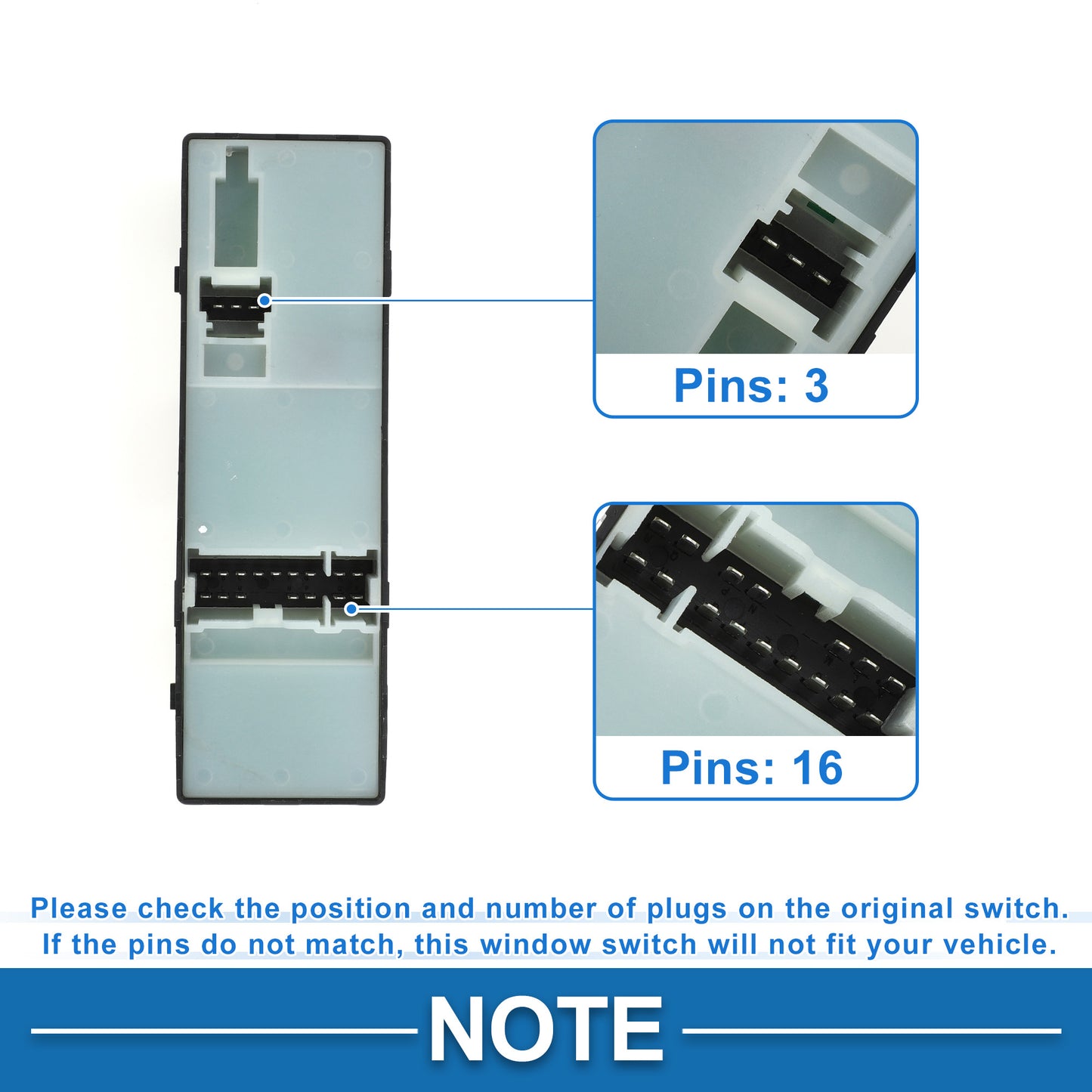 Pins: 3

Pins: 16

Please check the position and number of plugs on the original switch. If the pins do not match, this window switch will not fit your vehicle.

NOTE