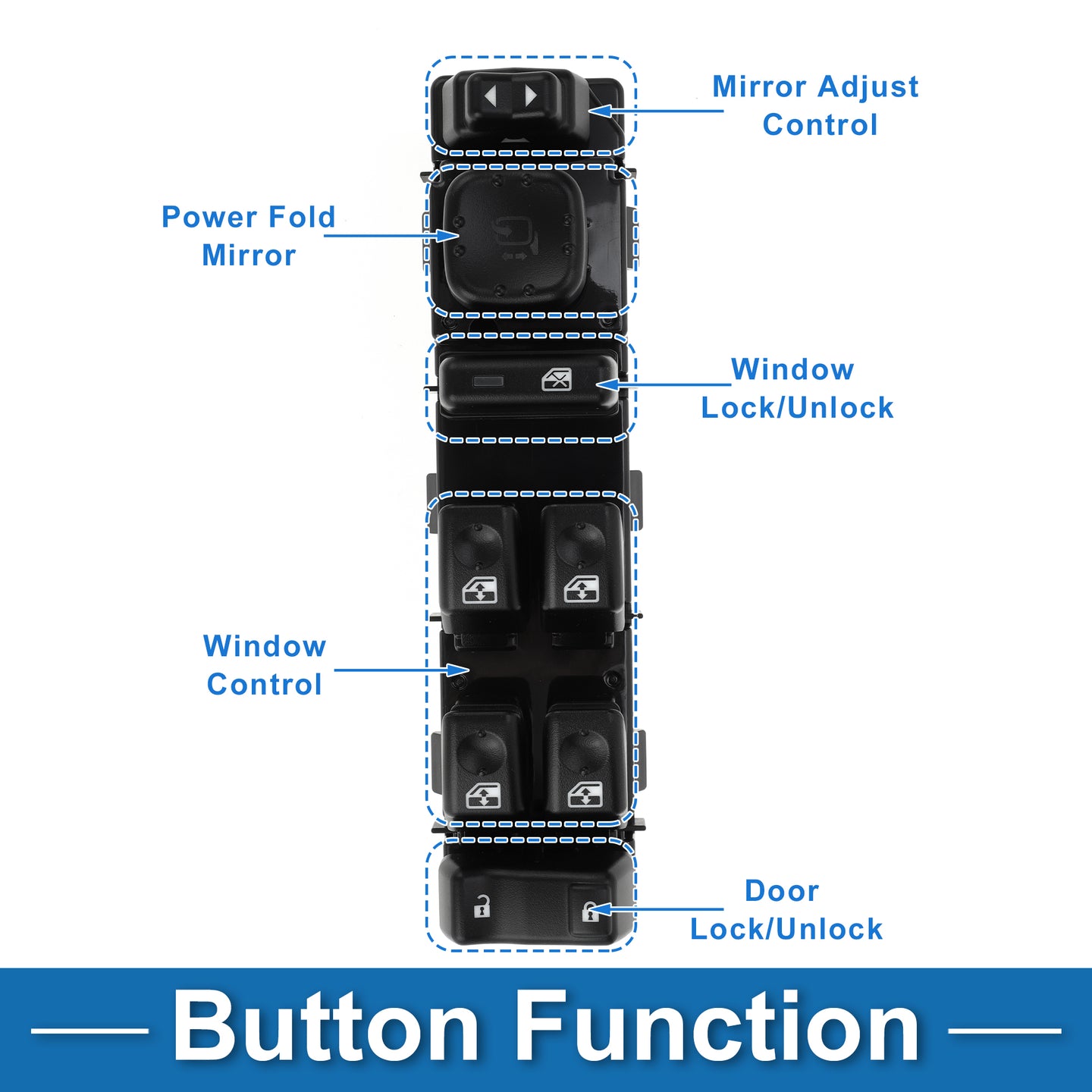 Mirror Adjust Control

Power Fold Mirror

Window Lock/Unlock

Window Control

Door Lock/Unlock

Button Function