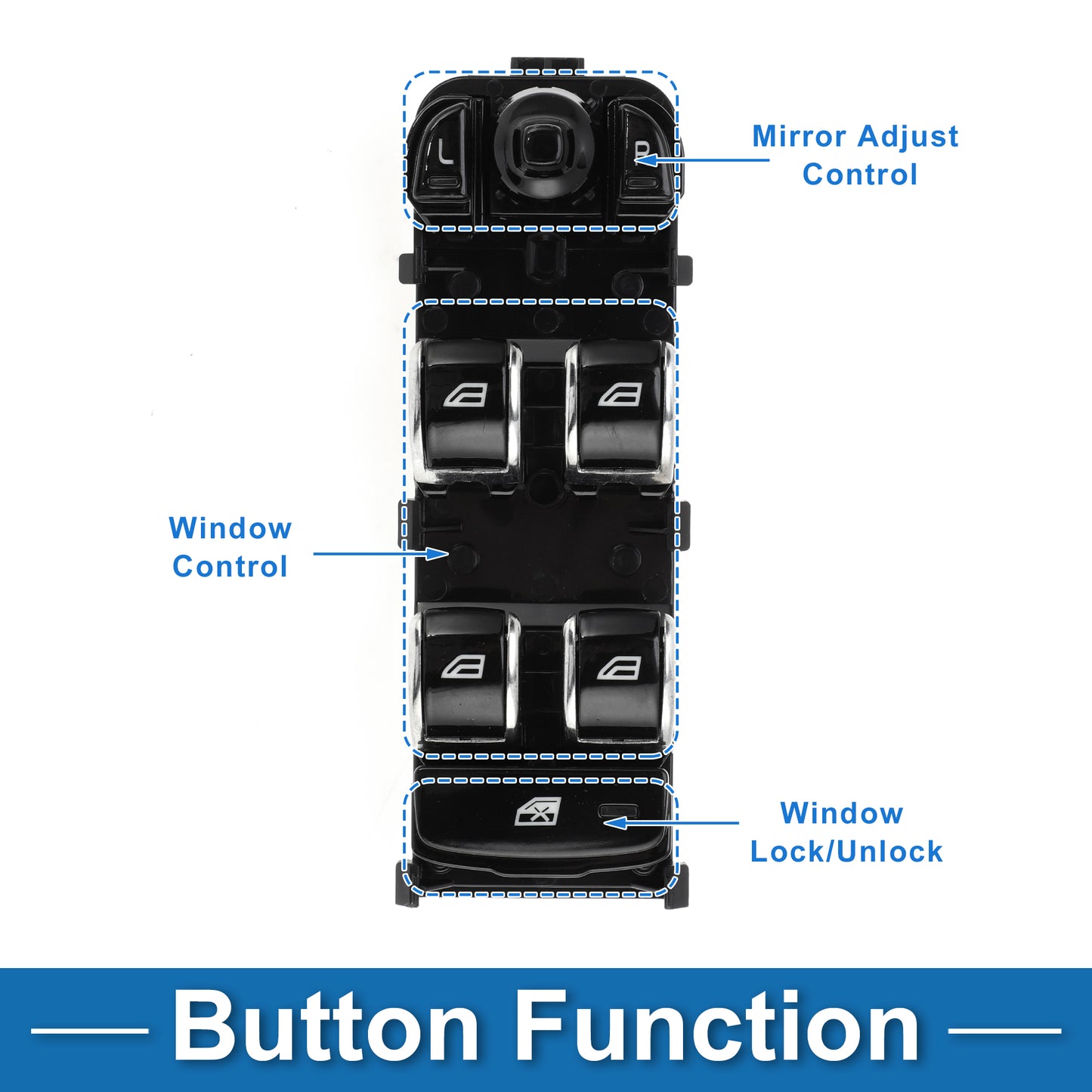 L R

Mirror Adjust Control

Window Control

Window Lock/Unlock

Button Function