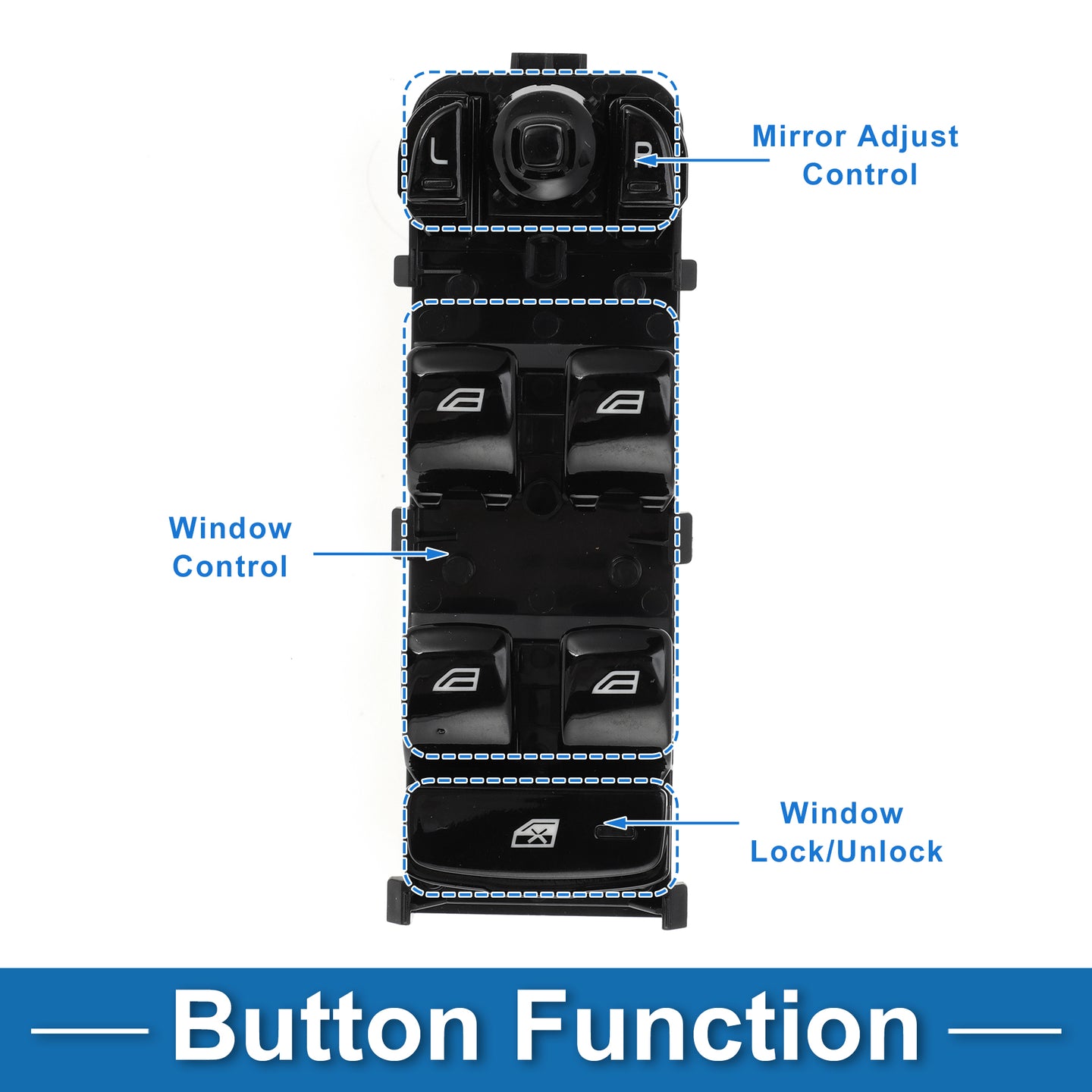 L

R

Mirror Adjust Control

Window Control

Window Lock/Unlock

Button Function