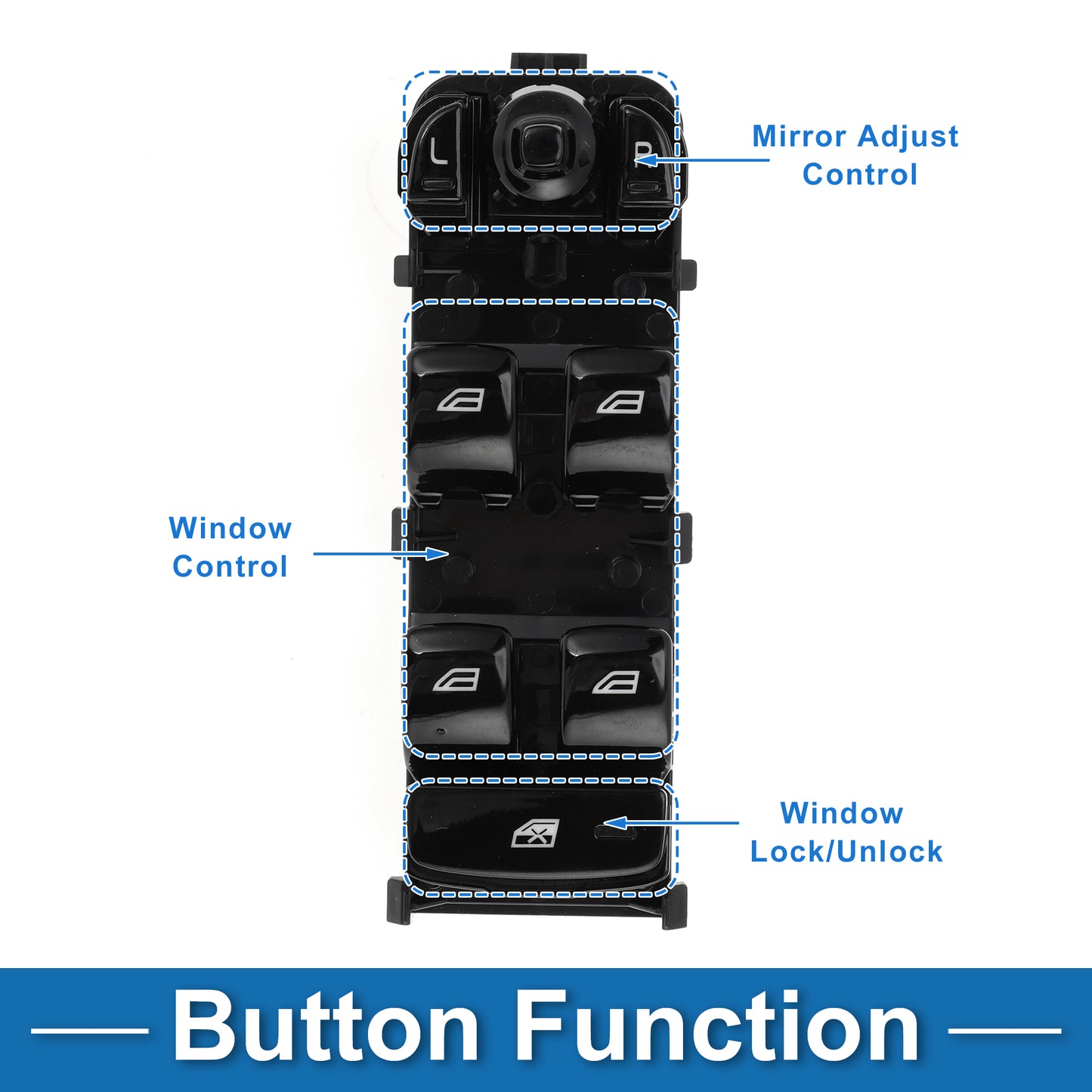 L

R

Mirror Adjust Control

Window Control

Window Lock/Unlock

Button Function