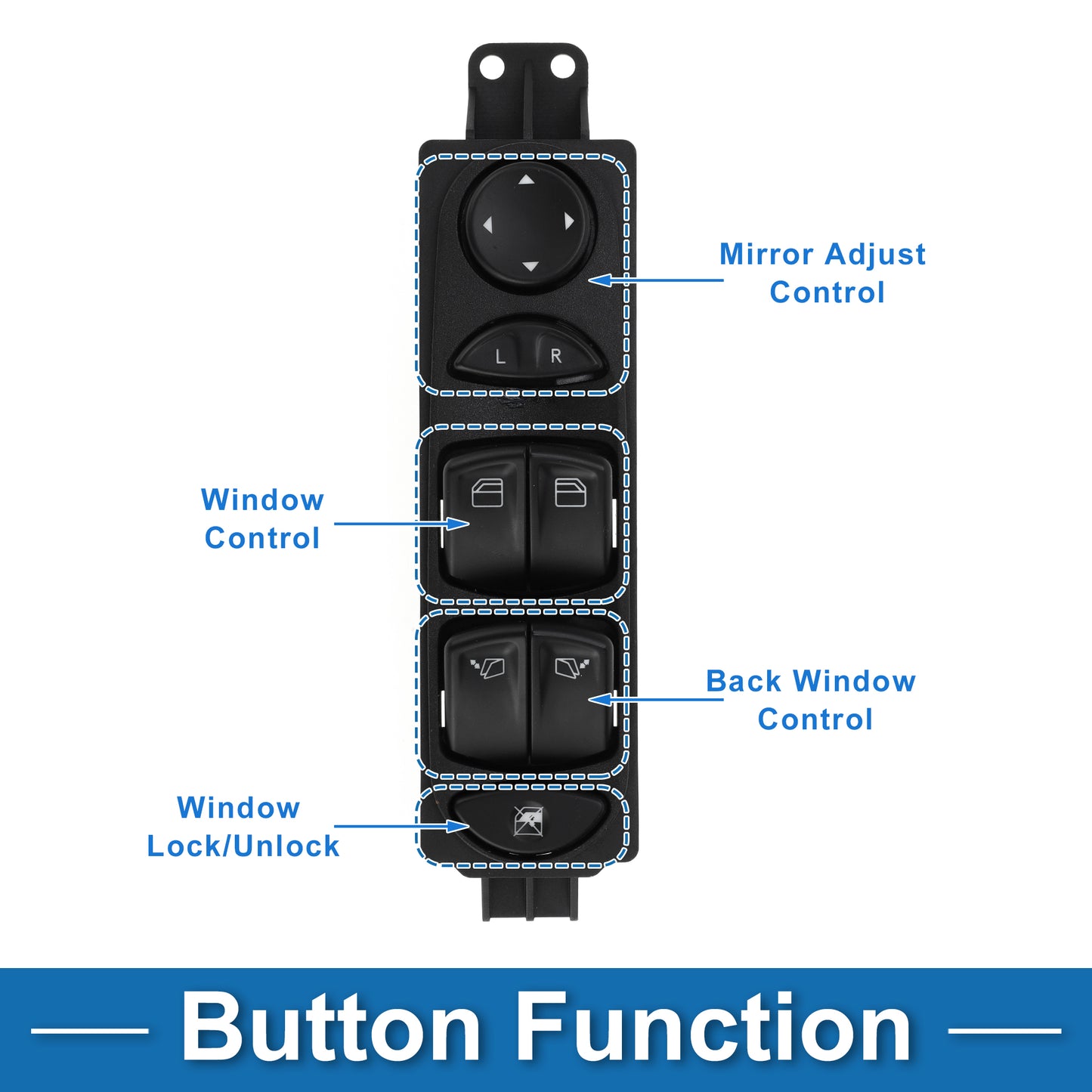 Mirror Adjust Control

L R

Window Control

Back Window Control

Window Lock/Unlock

Button Function