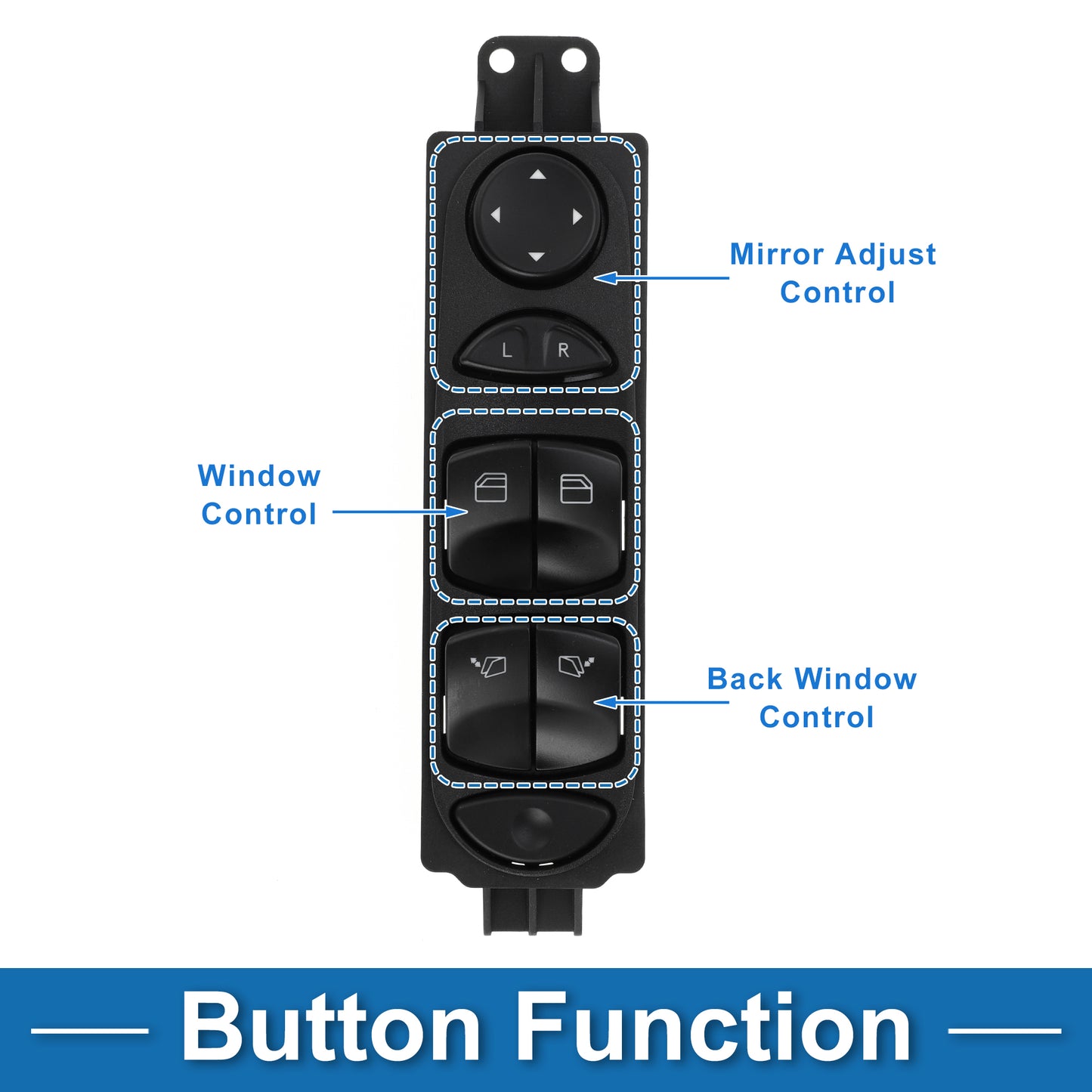 Mirror Adjust Control

L R

Window Control

Back Window Control

Button Function