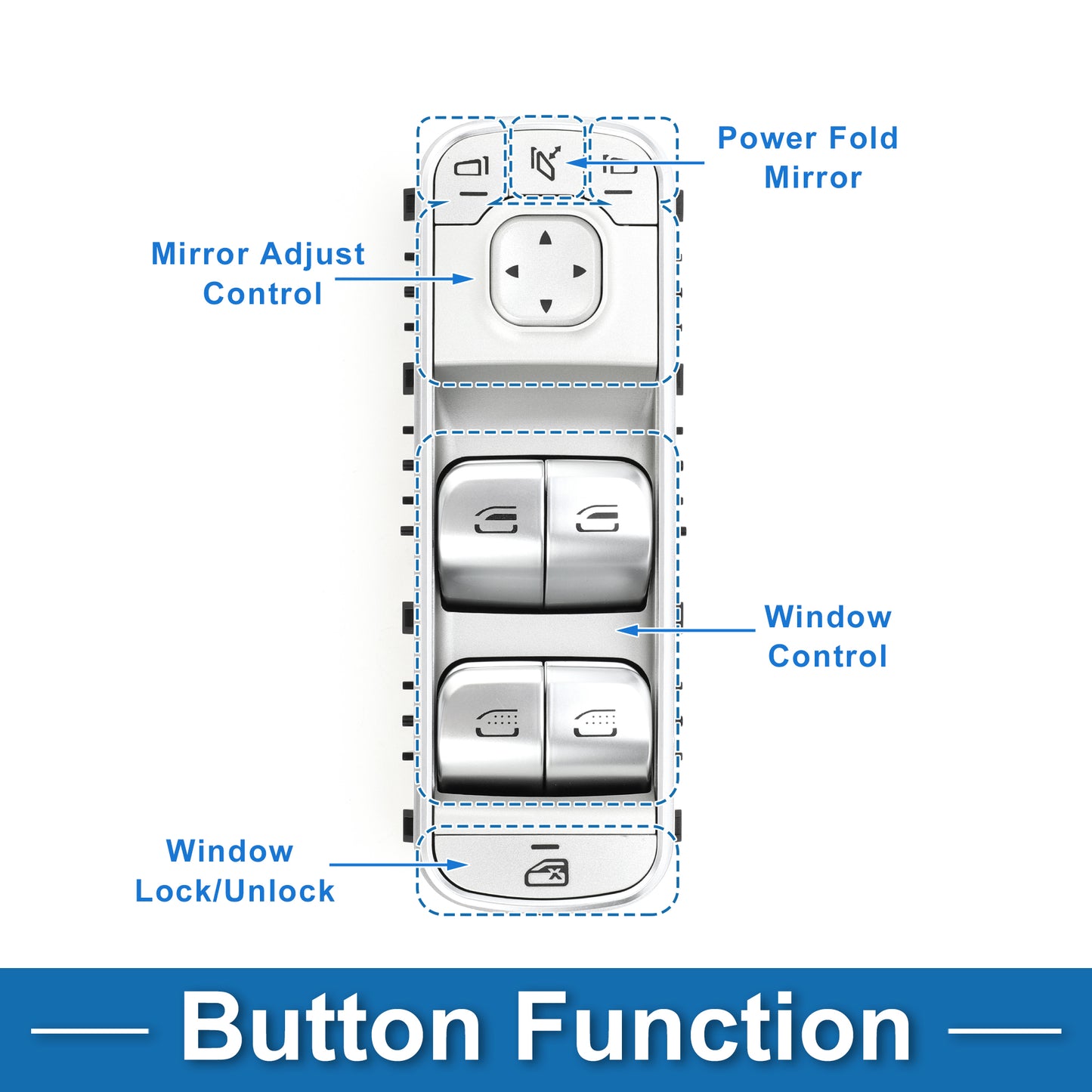 Power Fold Mirror

Mirror Adjust Control

Window Control

Window Lock/Unlock

Button Function