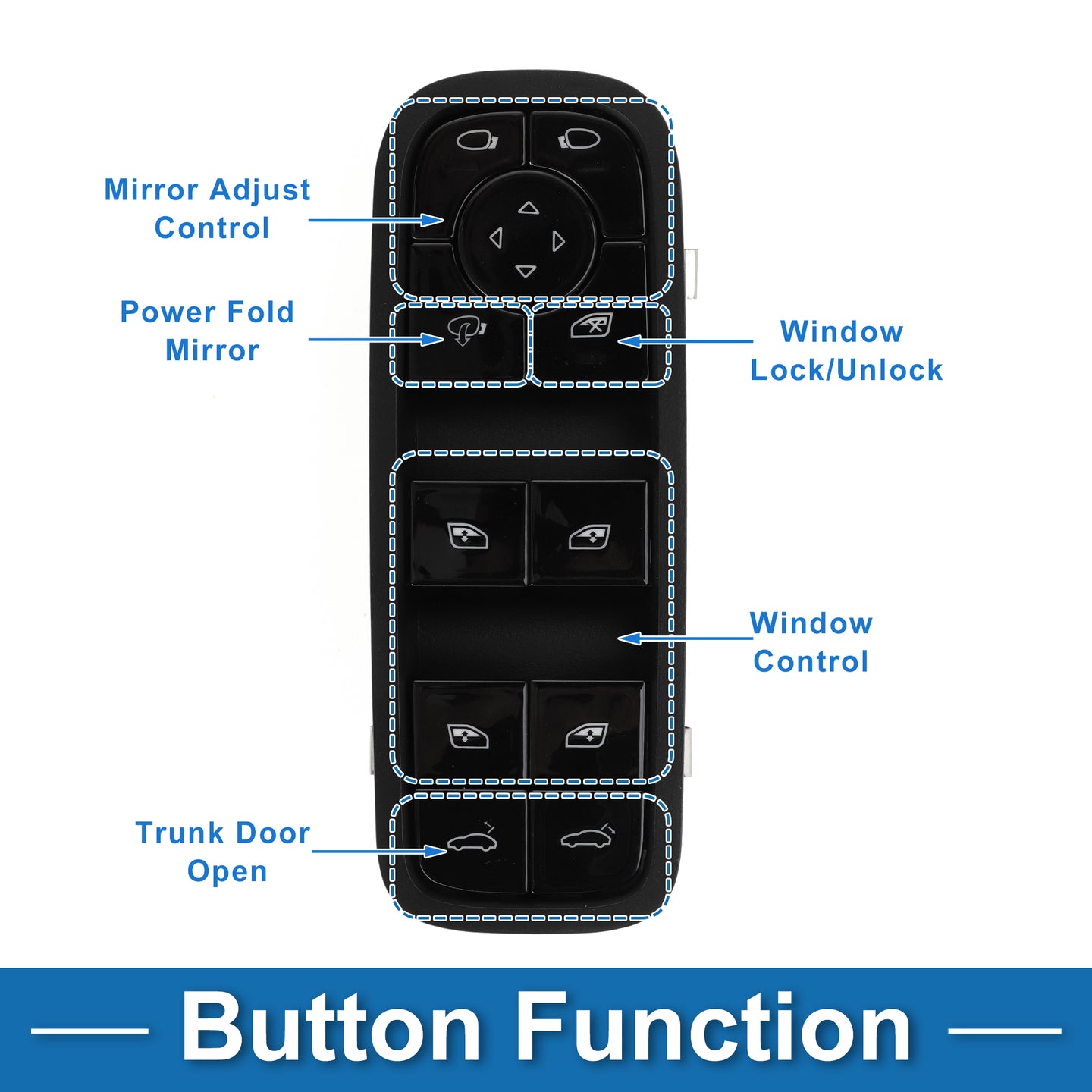 Mirror Adjust Control

Power Fold Mirror

Window Lock/Unlock

Window Control

Trunk Door Open

Button Function