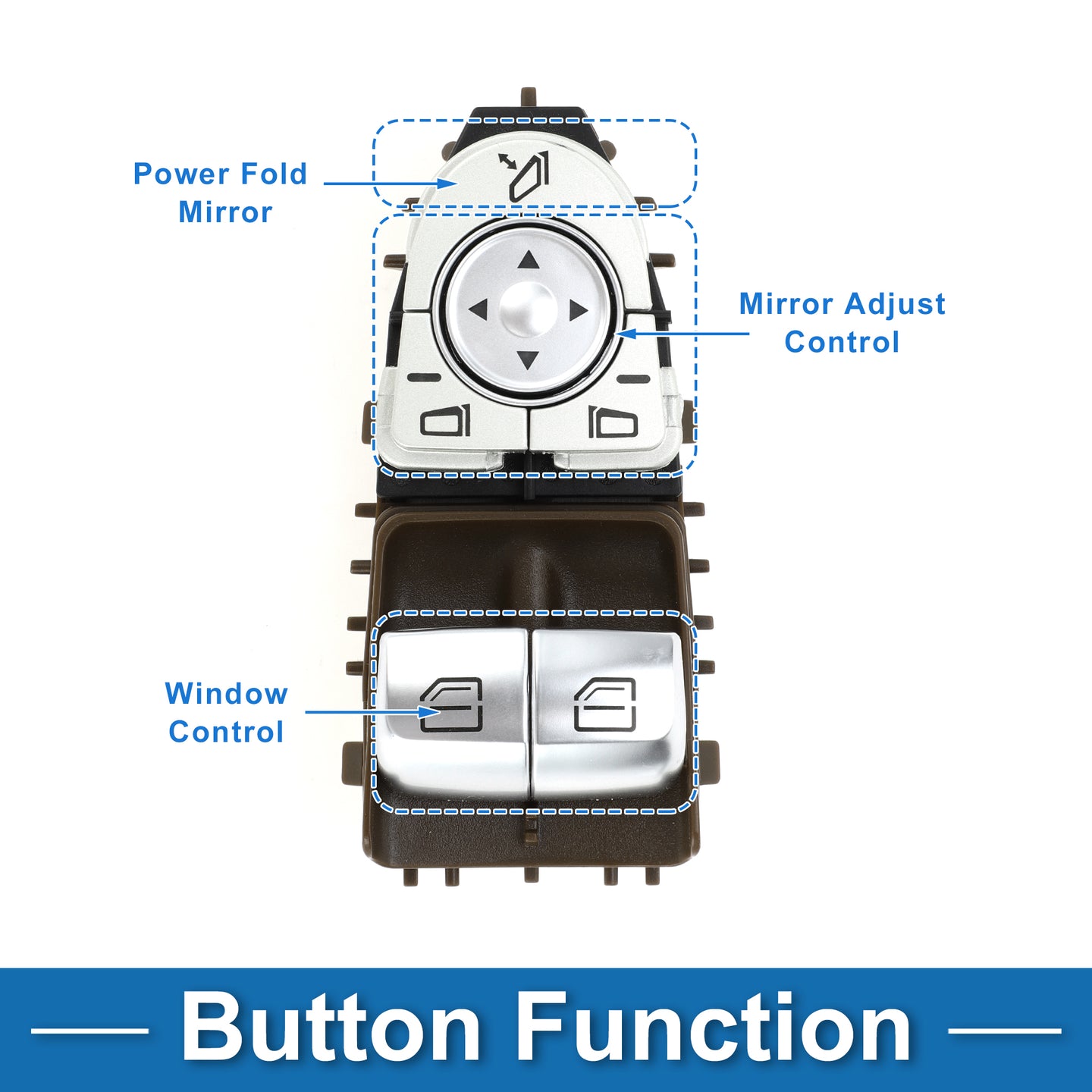 Power Fold Mirror

Mirror Adjust Control

Window Control

Button Function