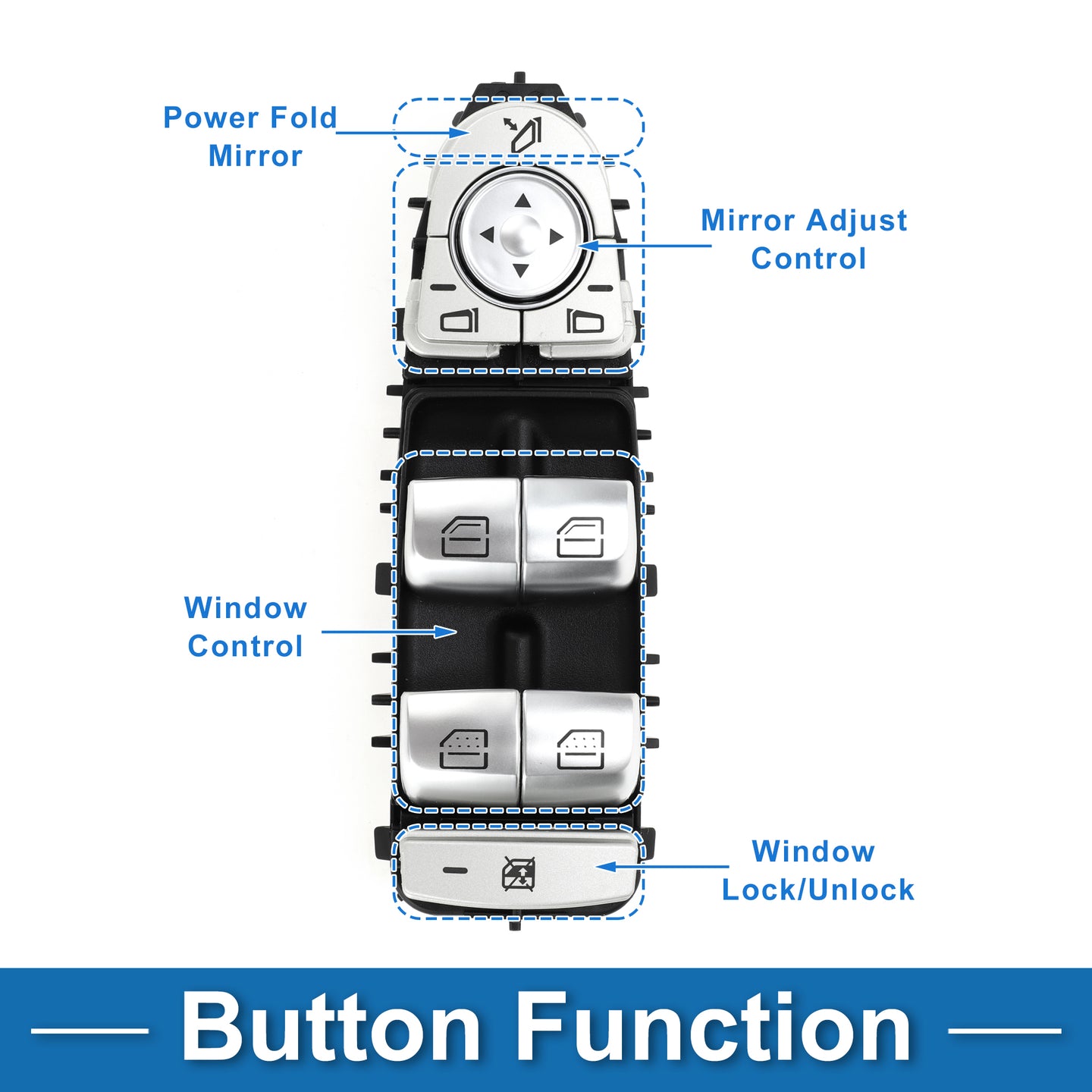 Power Fold Mirror

Mirror Adjust Control

Window Control

Window Lock/Unlock

Button Function