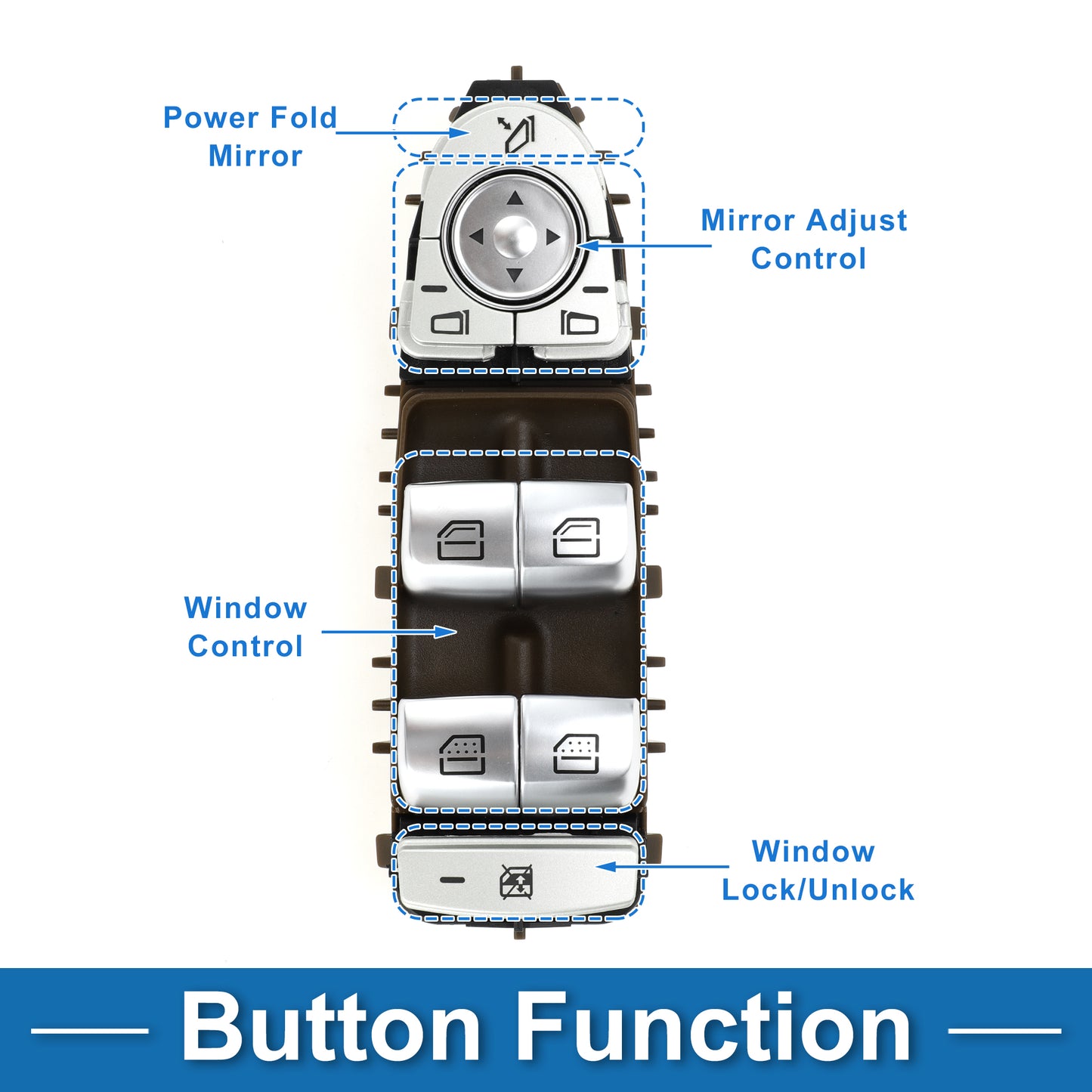 Power Fold Mirror

Mirror Adjust Control

Window Control

Window Lock/Unlock

Button Function