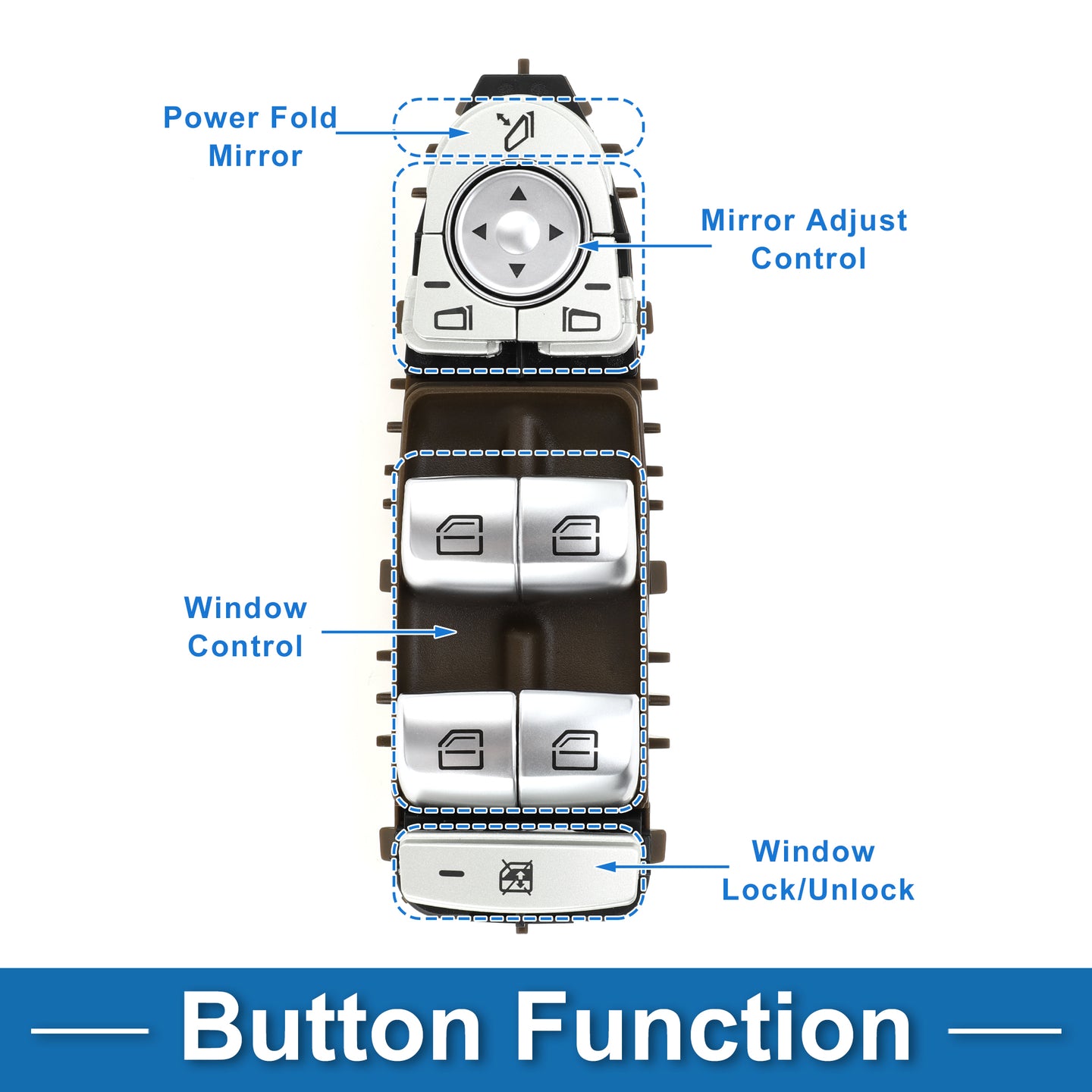 Power Fold Mirror

Mirror Adjust Control

Window Control

Window Lock/Unlock

Button Function