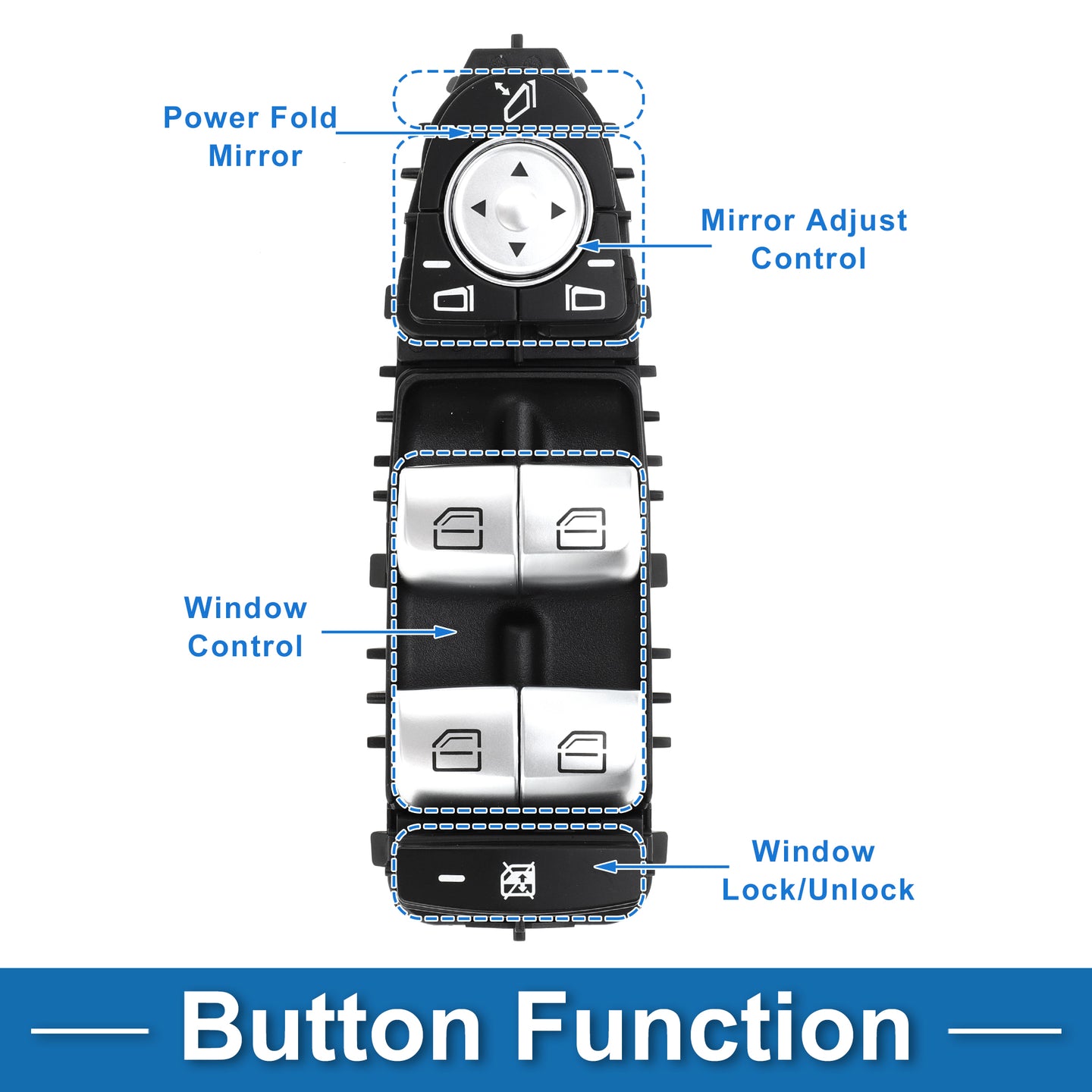 Power Fold Mirror

Mirror Adjust Control

Window Control

Window Lock/Unlock

Button Function