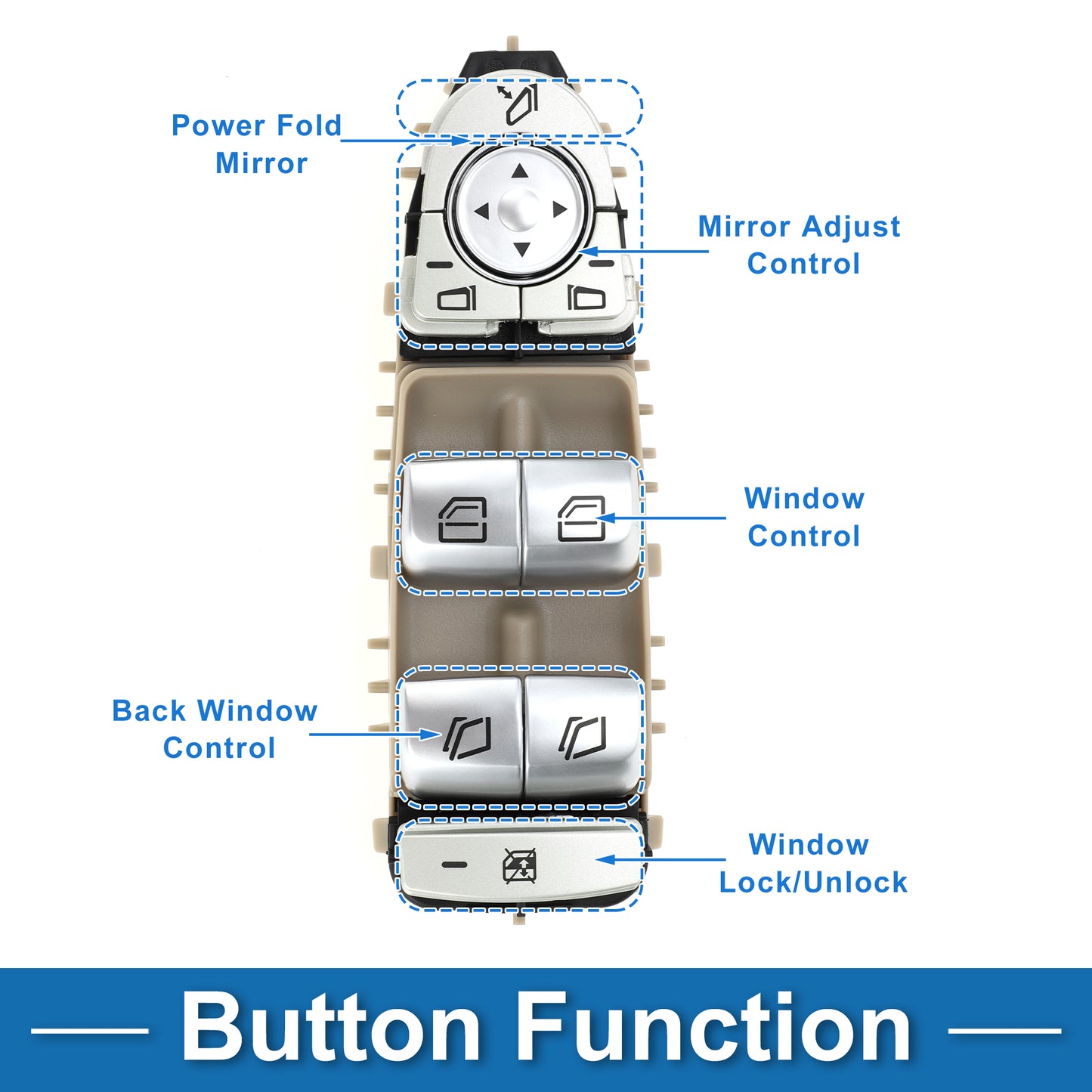 Power Fold Mirror

Mirror Adjust Control

Window Control

Back Window Control

Window Lock/Unlock

Button Function