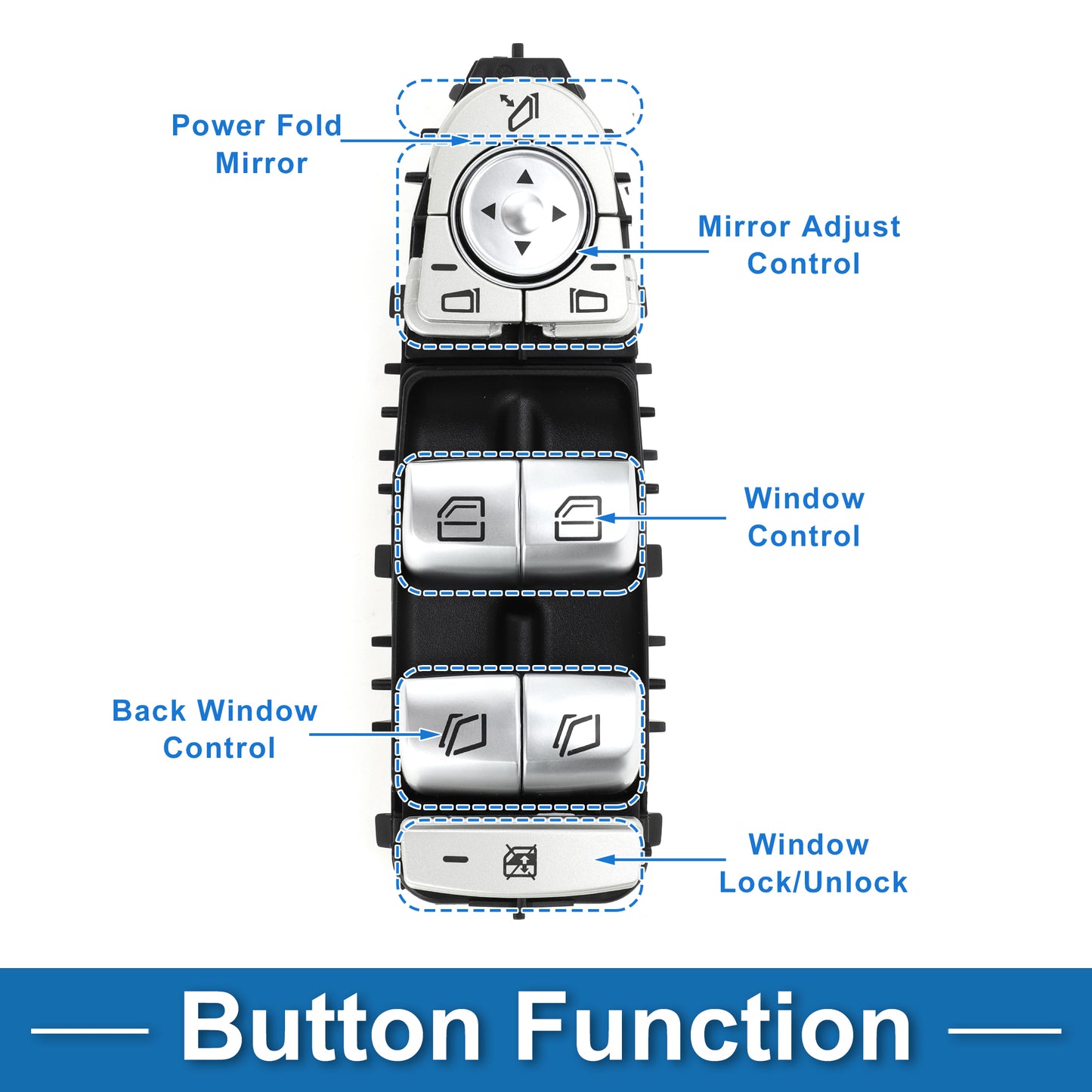 Power Fold Mirror

Mirror Adjust Control

Window Control

Back Window Control

Window Lock/Unlock

Button Function