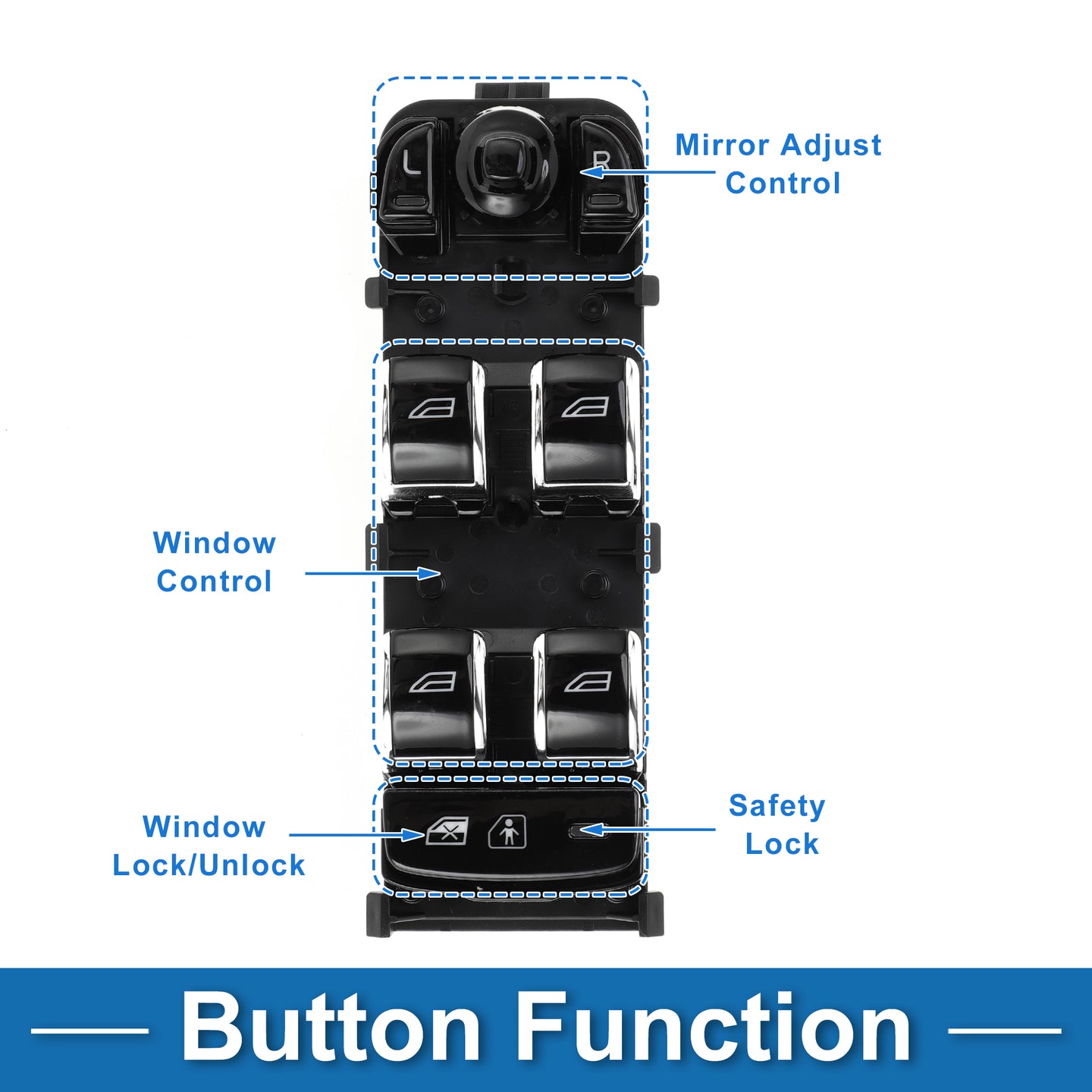 L

R

Mirror Adjust Control

Window Control

Window Lock/Unlock

Safety Lock

Button Function