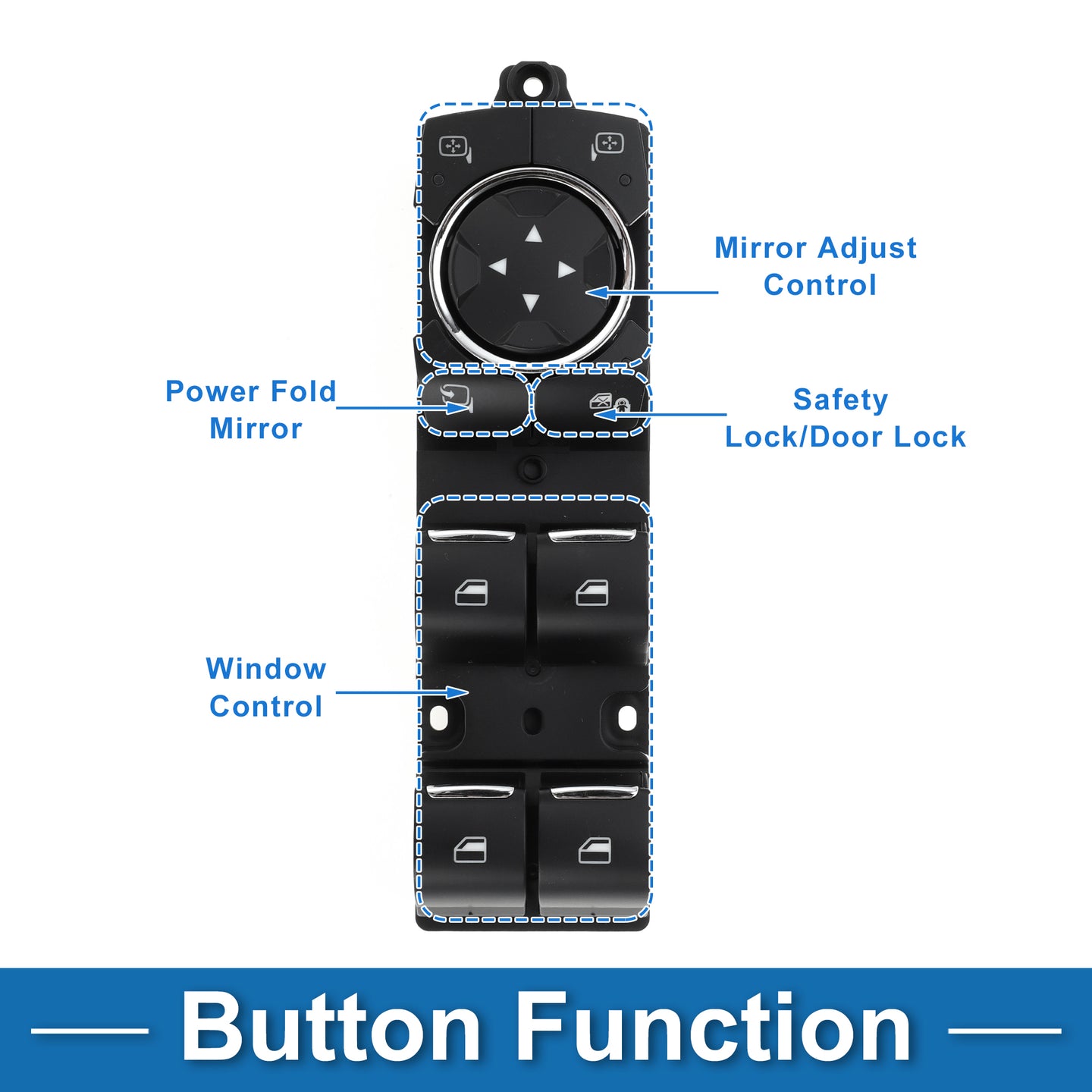 Mirror Adjust Control

Power Fold Mirror

Safety Lock/Door Lock

Window Control

Button Function