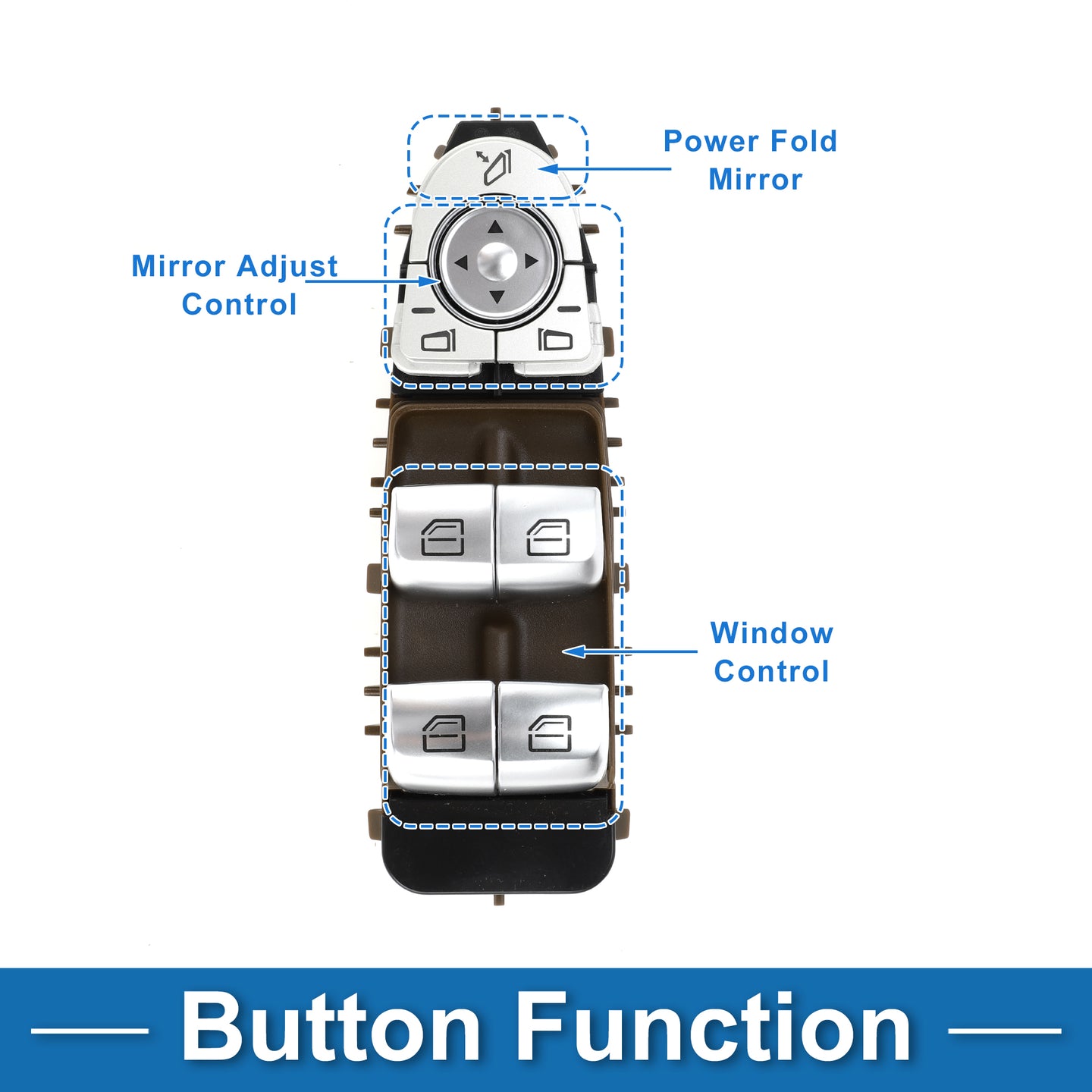 Power Fold Mirror

Mirror Adjust Control

Window Control

Button Function