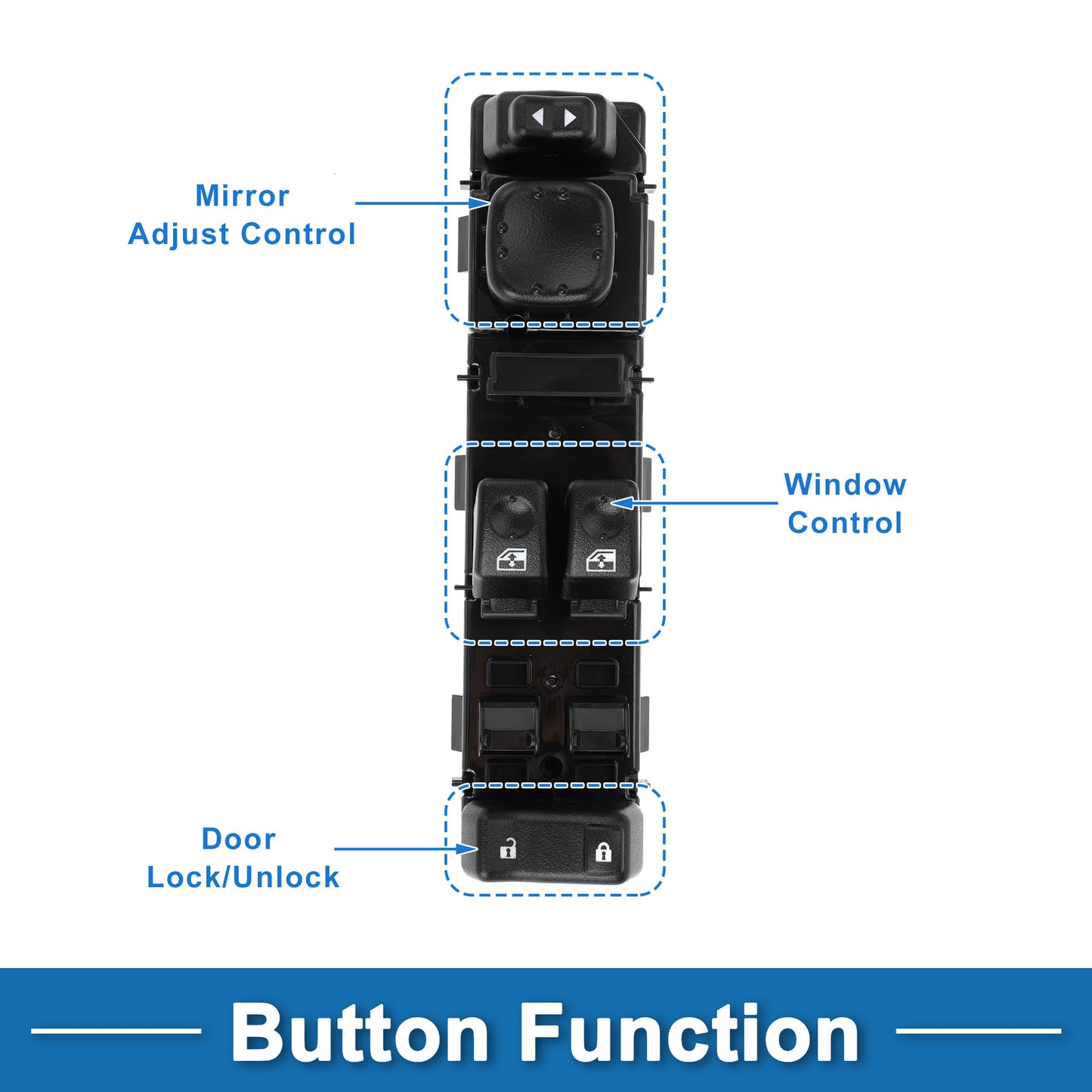 Mirror
Adjust Control

Window
Control

Door
Lock/Unlock

Button Function