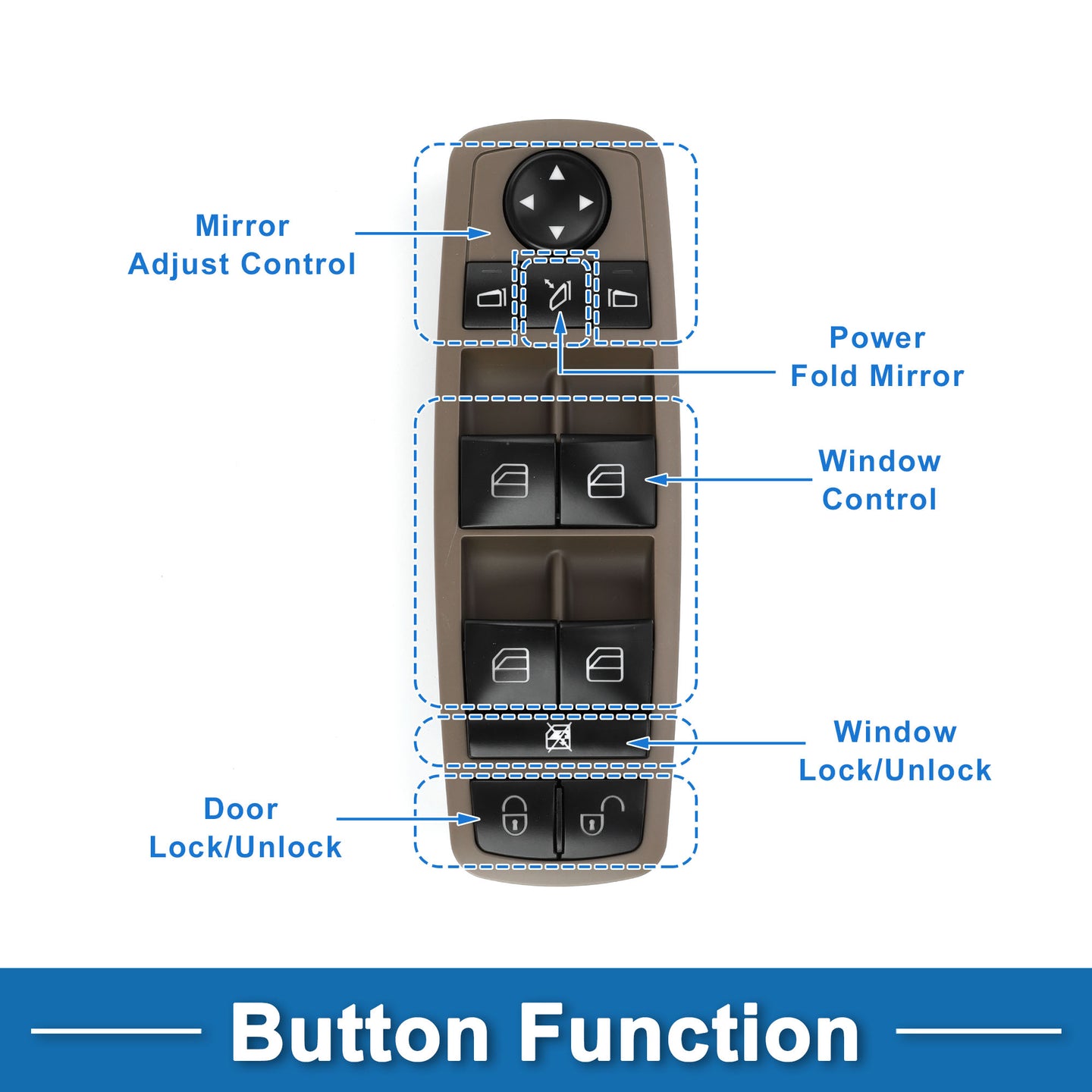 Mirror
Adjust Control

Power
Fold Mirror

Window
Control

Window
Lock/Unlock

Door
Lock/Unlock

Button Function