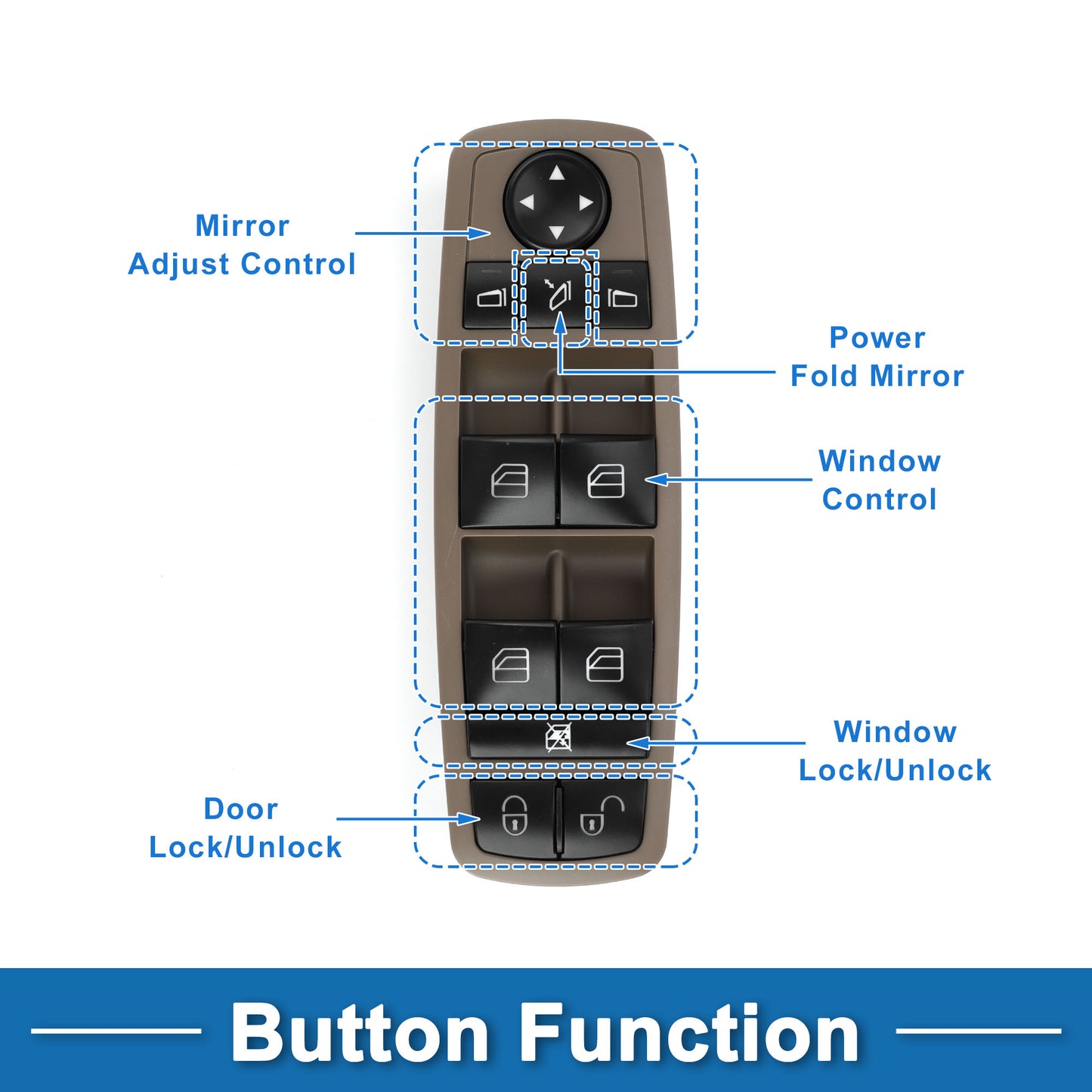 Mirror
Adjust Control

Power
Fold Mirror

Window
Control

Window
Lock/Unlock

Door
Lock/Unlock

Button Function