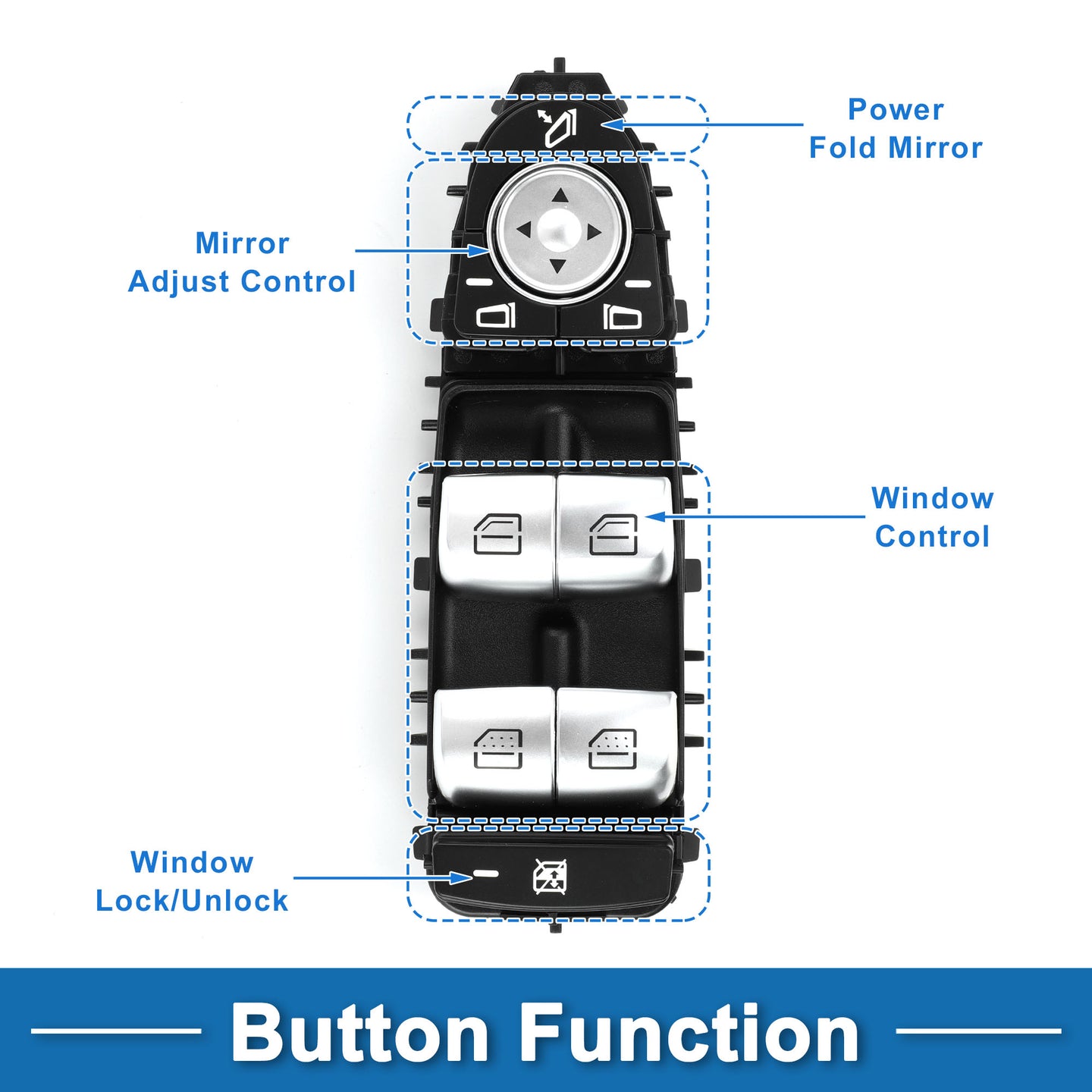 Power
Fold Mirror

Mirror
Adjust Control

Window
Control

Window
Lock/Unlock

Button Function