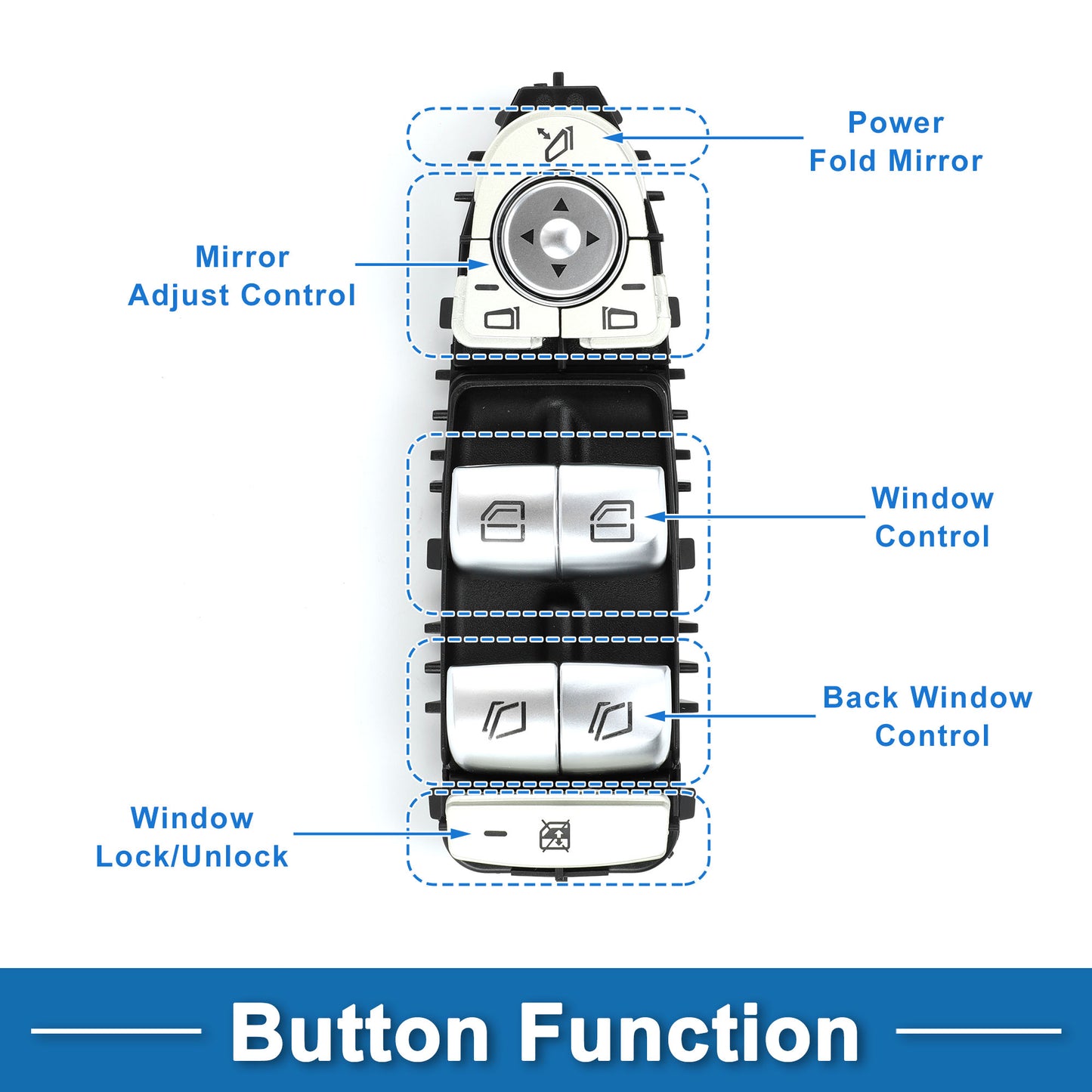 Power
Fold Mirror

Mirror
Adjust Control

Window
Control

Back Window
Control

Window
Lock/Unlock

Button Function