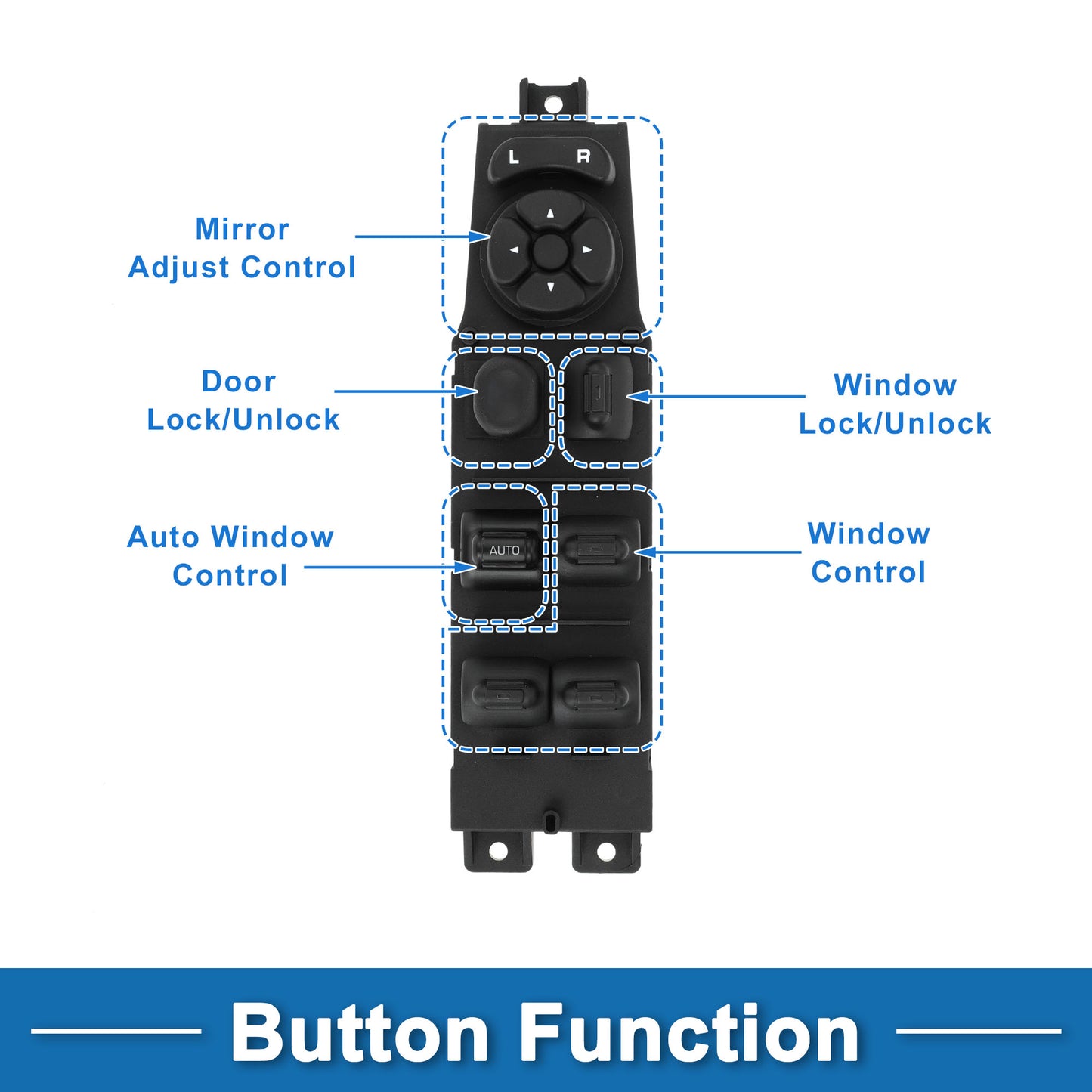 L R

Mirror Adjust Control

Door Lock/Unlock

Window Lock/Unlock

Auto Window Control

AUTO

Window Control

Button Function