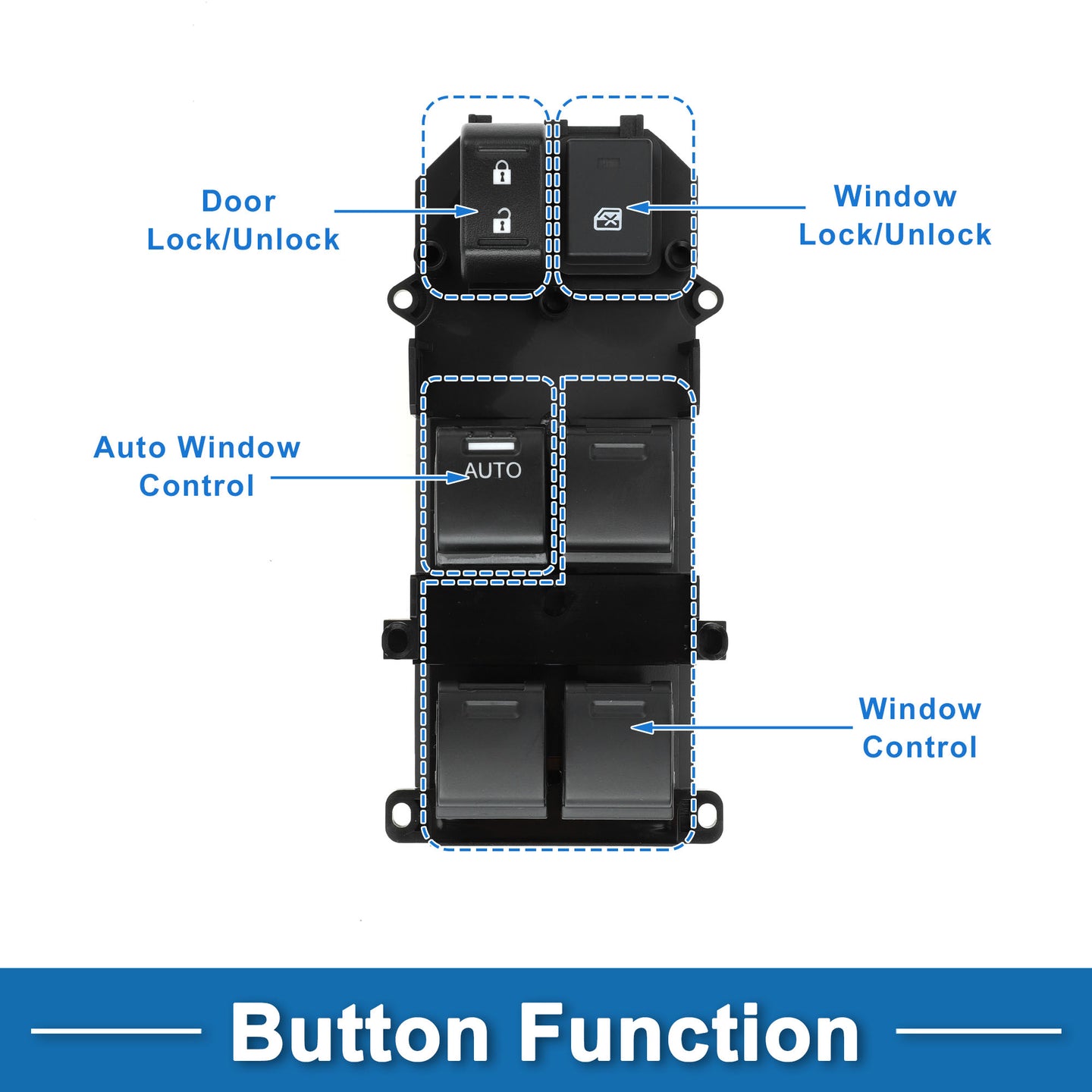 Door Lock/Unlock

Window Lock/Unlock

Auto Window Control

AUTO

Window Control

Button Function