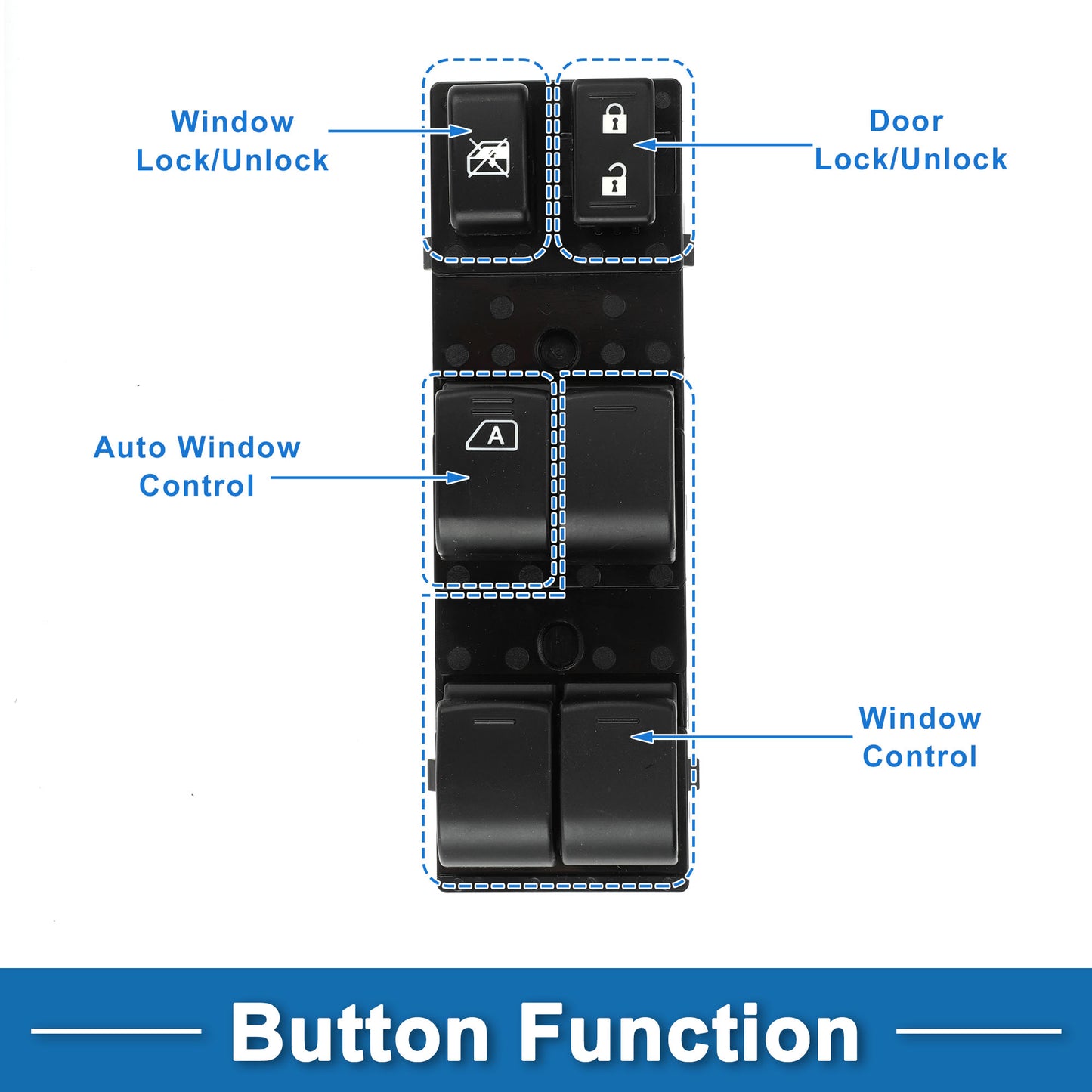 Window Lock/Unlock

Door Lock/Unlock

A

Auto Window Control

Window Control

Button Function