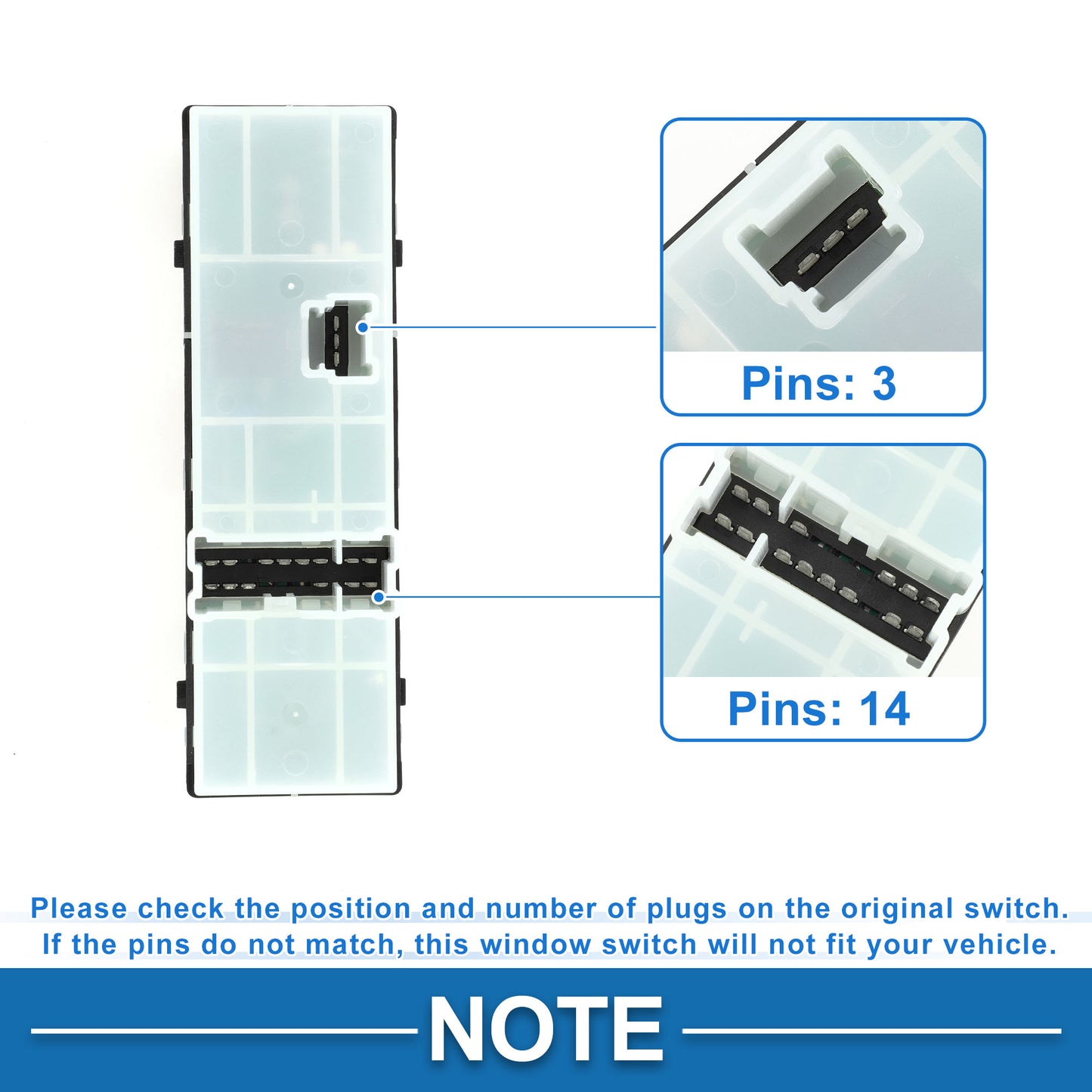 Pins: 3

Pins: 14

Please check the position and number of plugs on the original switch.
If the pins do not match, this window switch will not fit your vehicle.

NOTE