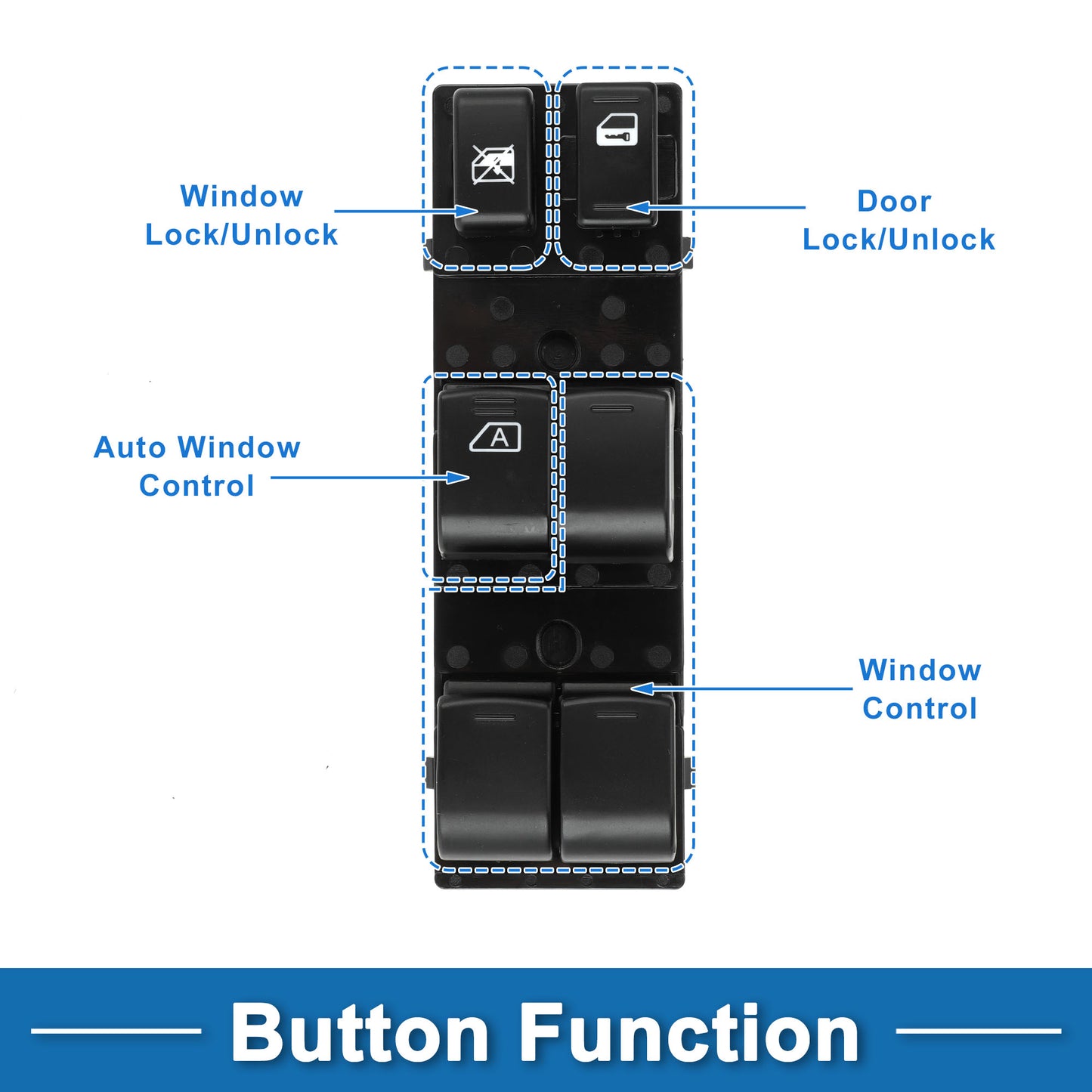 Window Lock/Unlock

Door Lock/Unlock

A

Auto Window Control

Window Control

Button Function