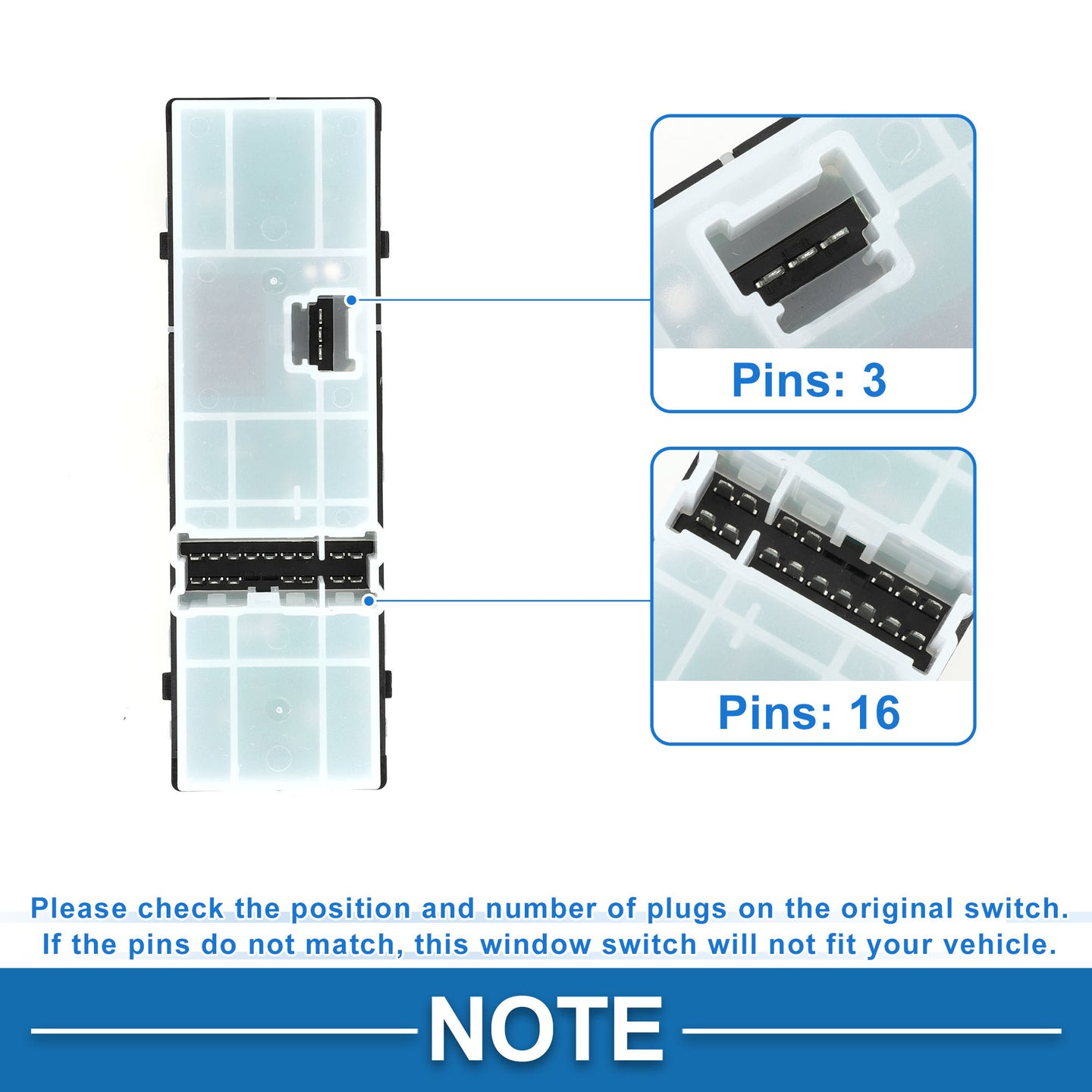 Pins: 3

Pins: 16

Please check the position and number of plugs on the original switch. If the pins do not match, this window switch will not fit your vehicle.

NOTE