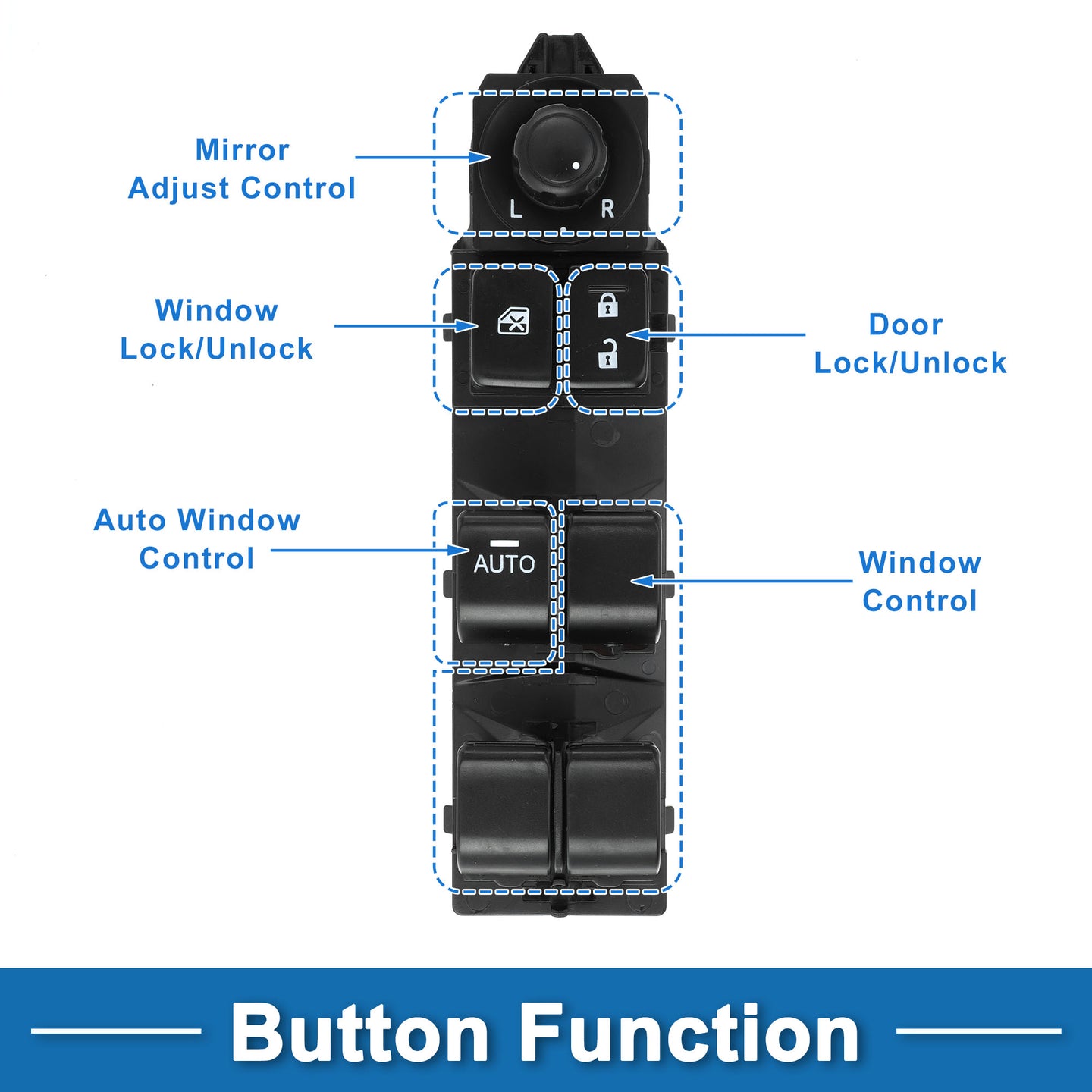 Mirror
Adjust Control

L R

Window
Lock/Unlock

Door
Lock/Unlock

Auto Window
Control

AUTO

Window
Control

Button Function