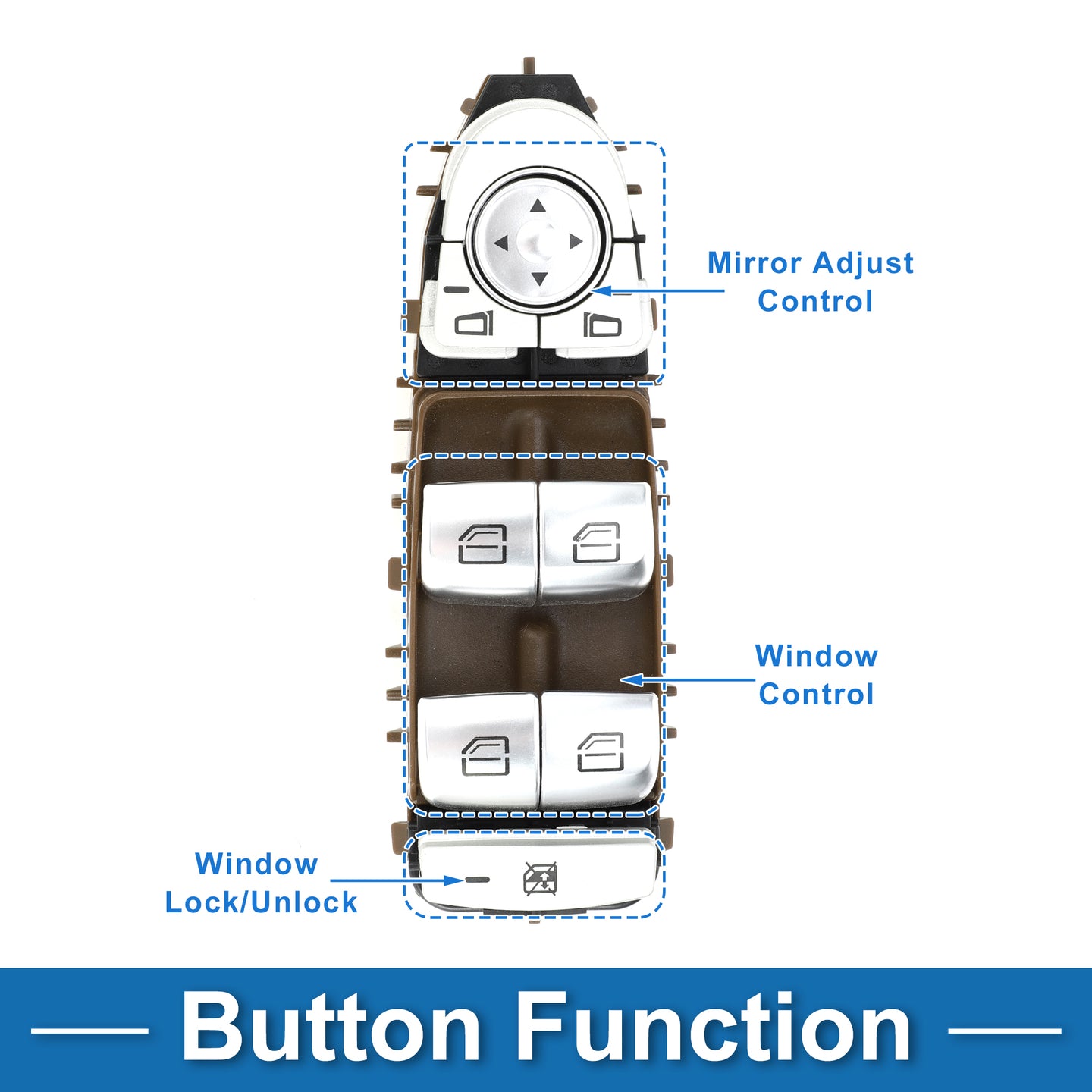 Mirror Adjust Control

Window Control

Window Lock/Unlock

Button Function