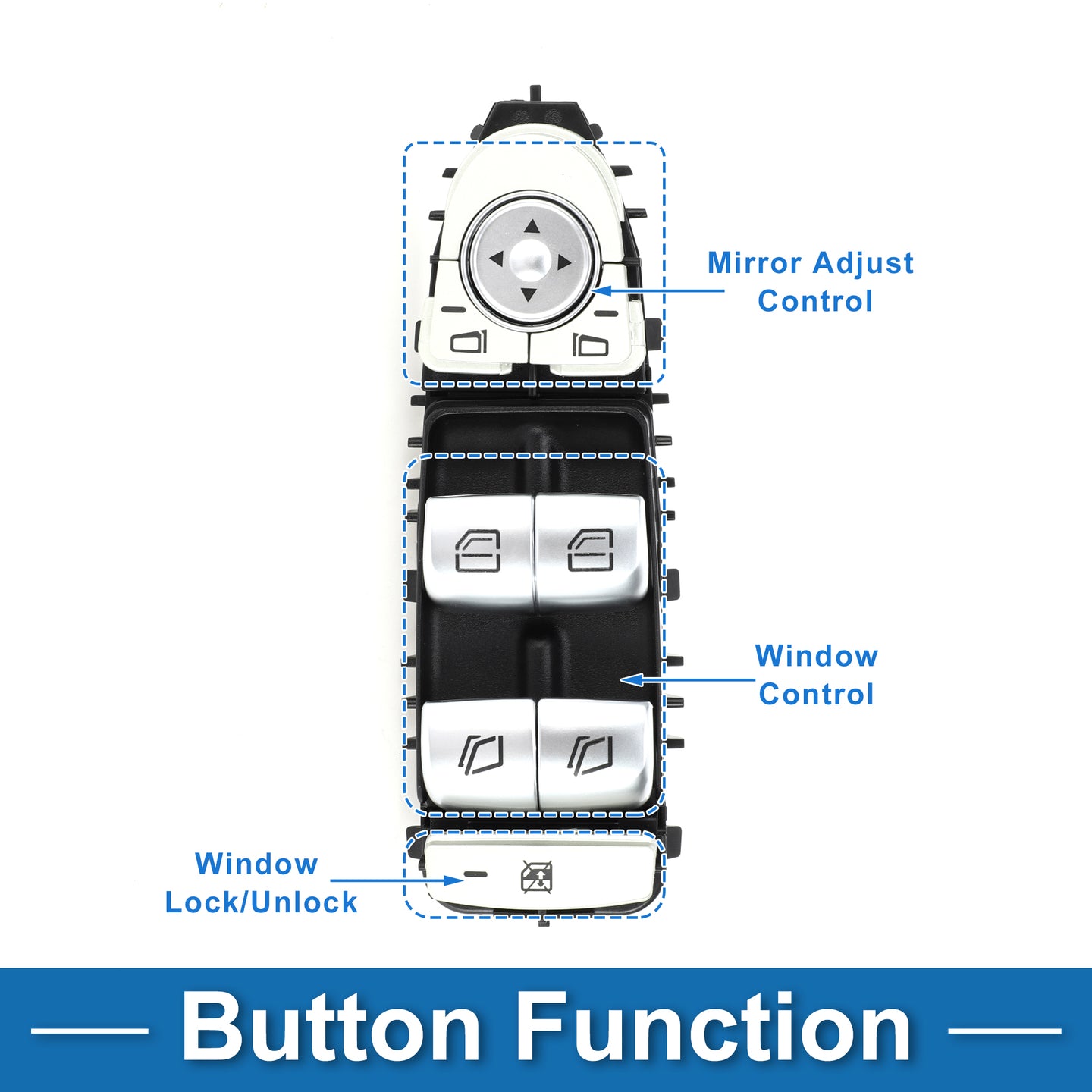 Mirror Adjust Control

Window Control

Window Lock/Unlock

Button Function