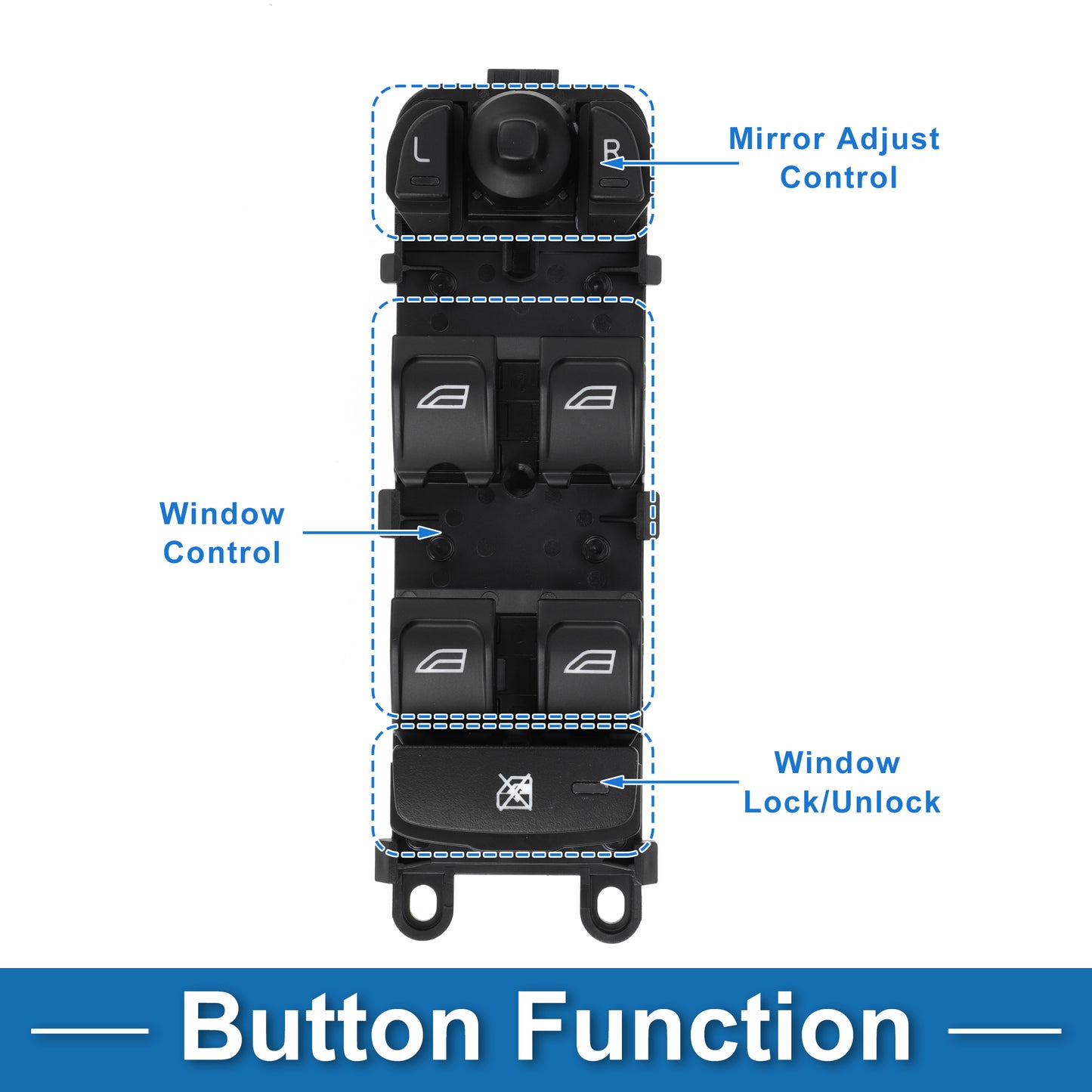 L

R

Mirror Adjust Control

Window Control

Window Lock/Unlock

Button Function