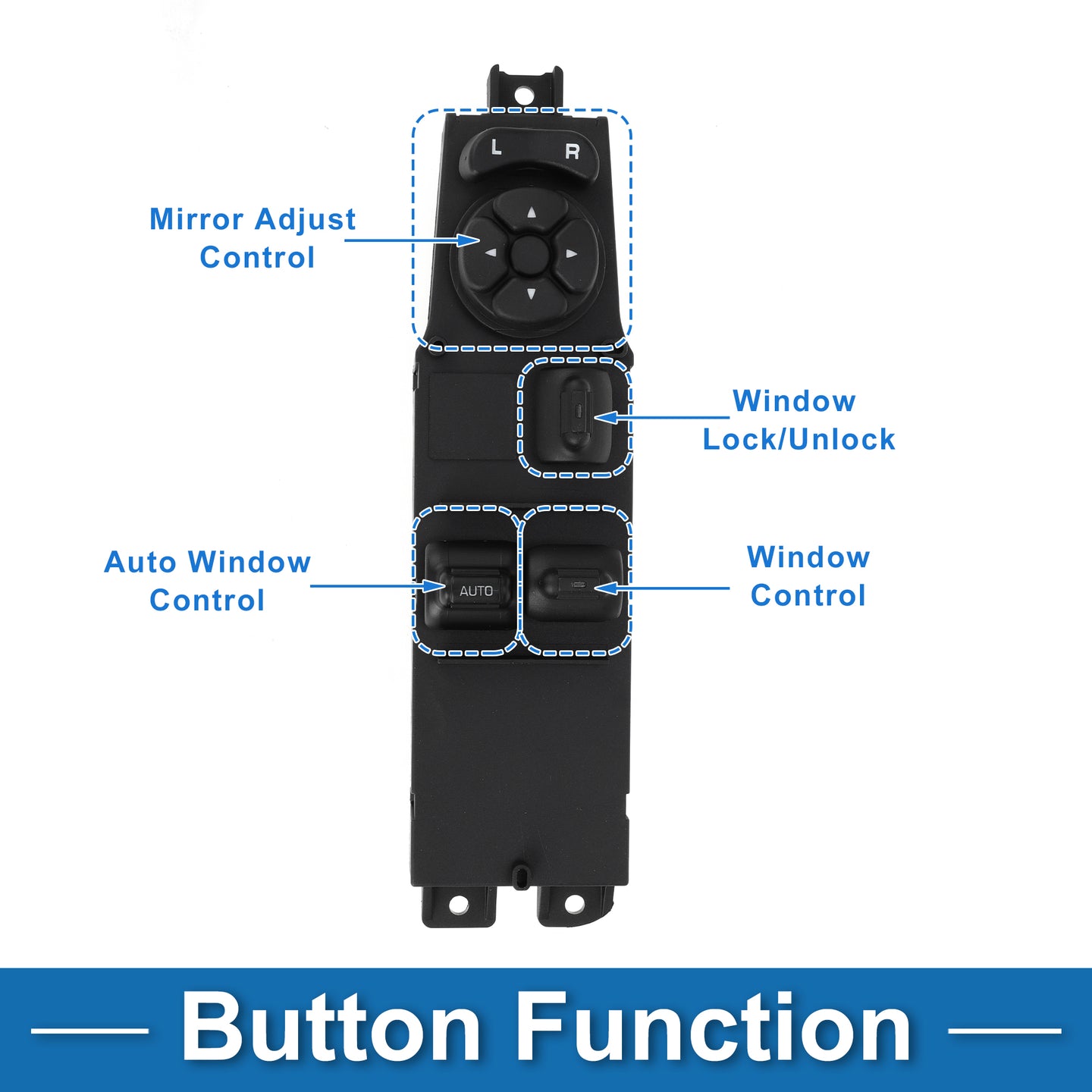 L R

Mirror Adjust Control

Window Lock/Unlock

Auto Window Control

AUTO

Window Control

Button Function