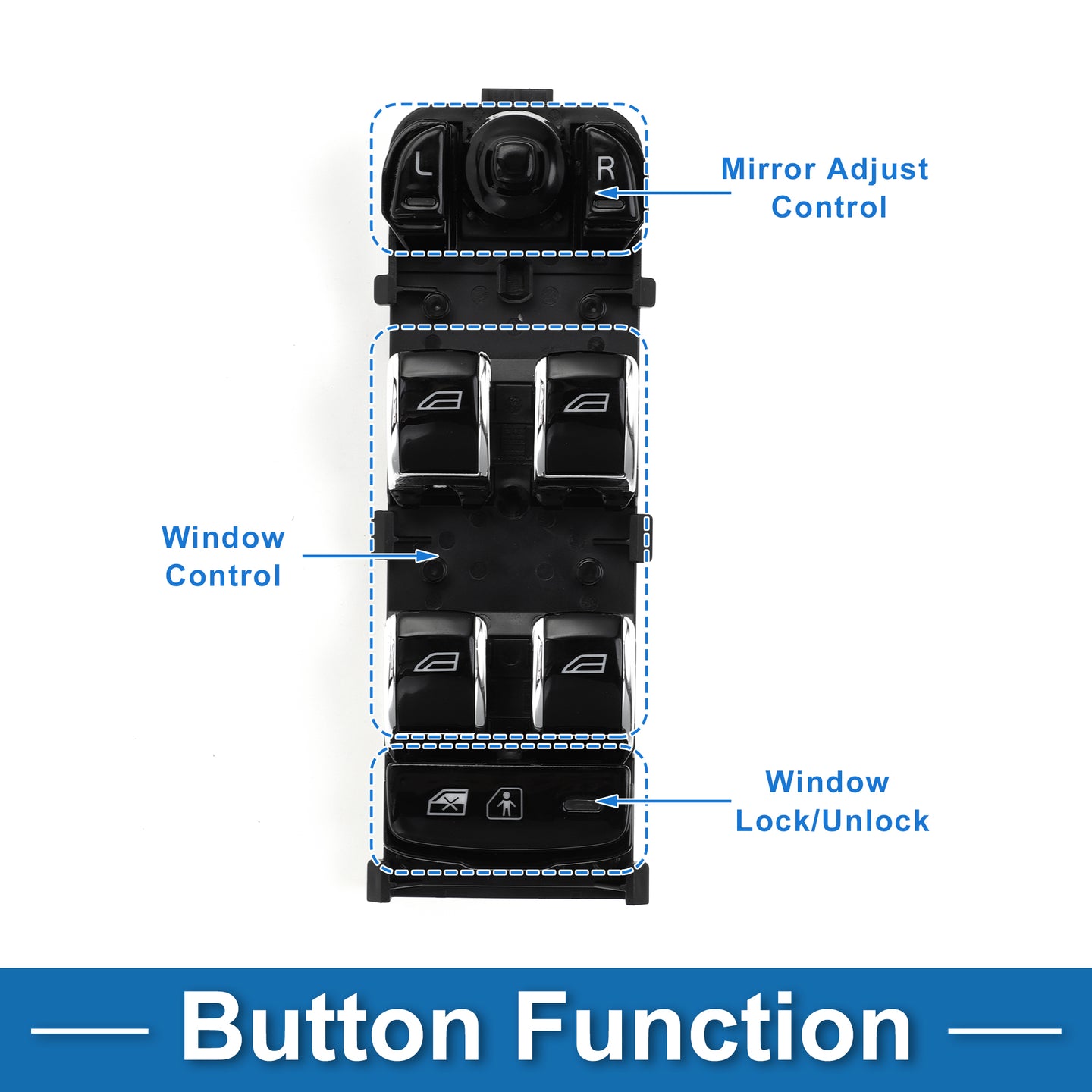 L

R

Mirror Adjust Control

Window Control

Window Lock/Unlock

Button Function