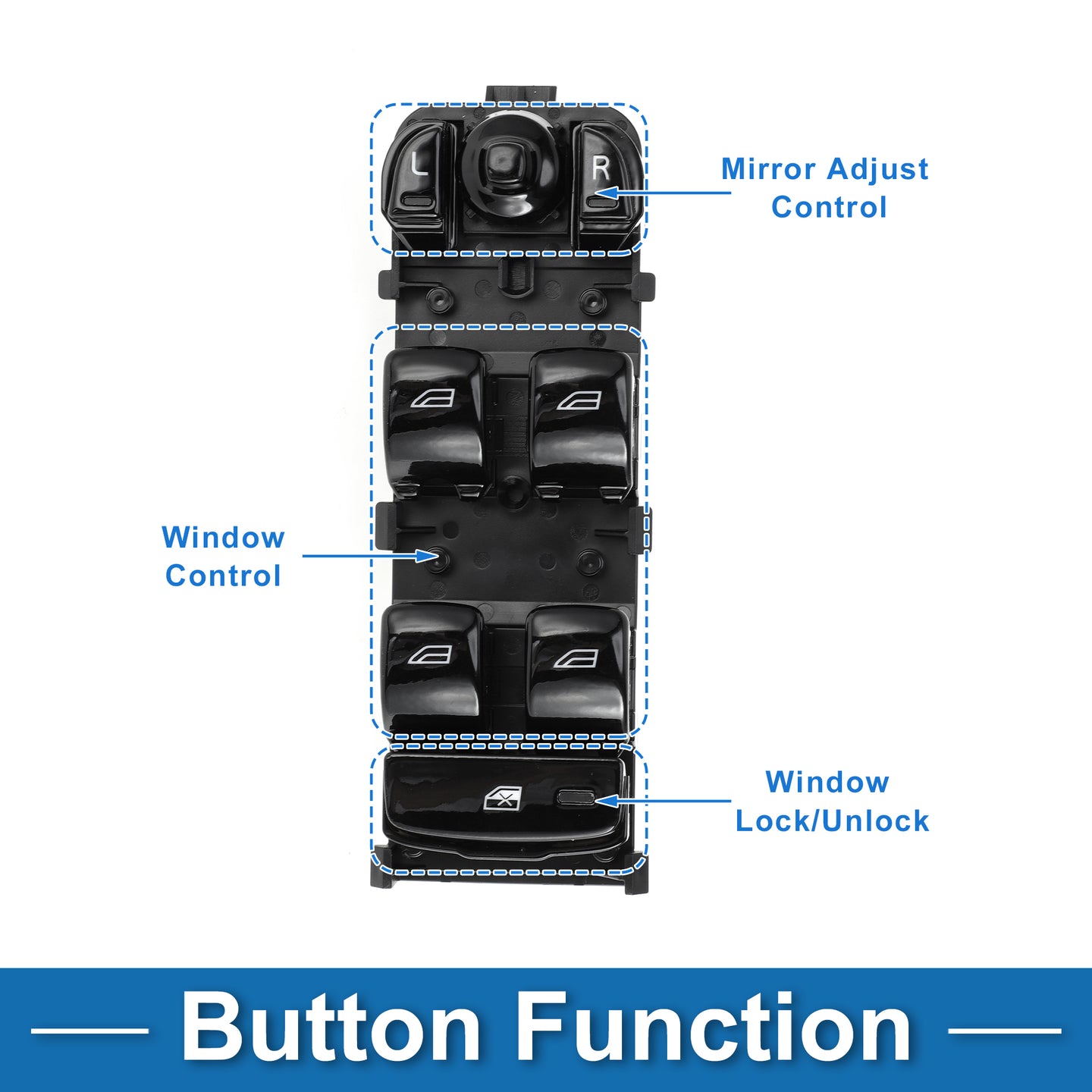 L

R

Mirror Adjust Control

Window Control

Window Lock/Unlock

Button Function