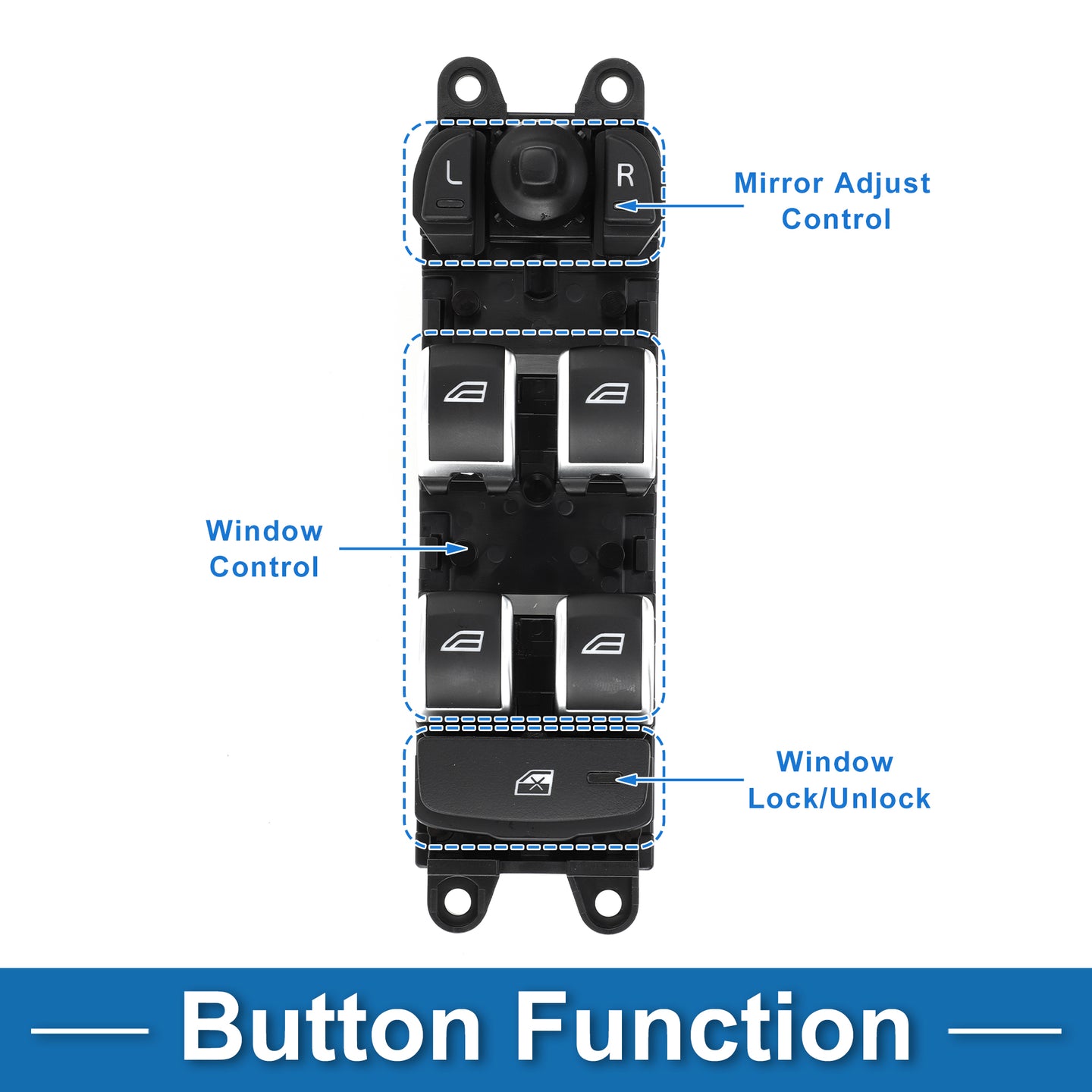 L

R

Mirror Adjust Control

Window Control

Window Lock/Unlock

Button Function