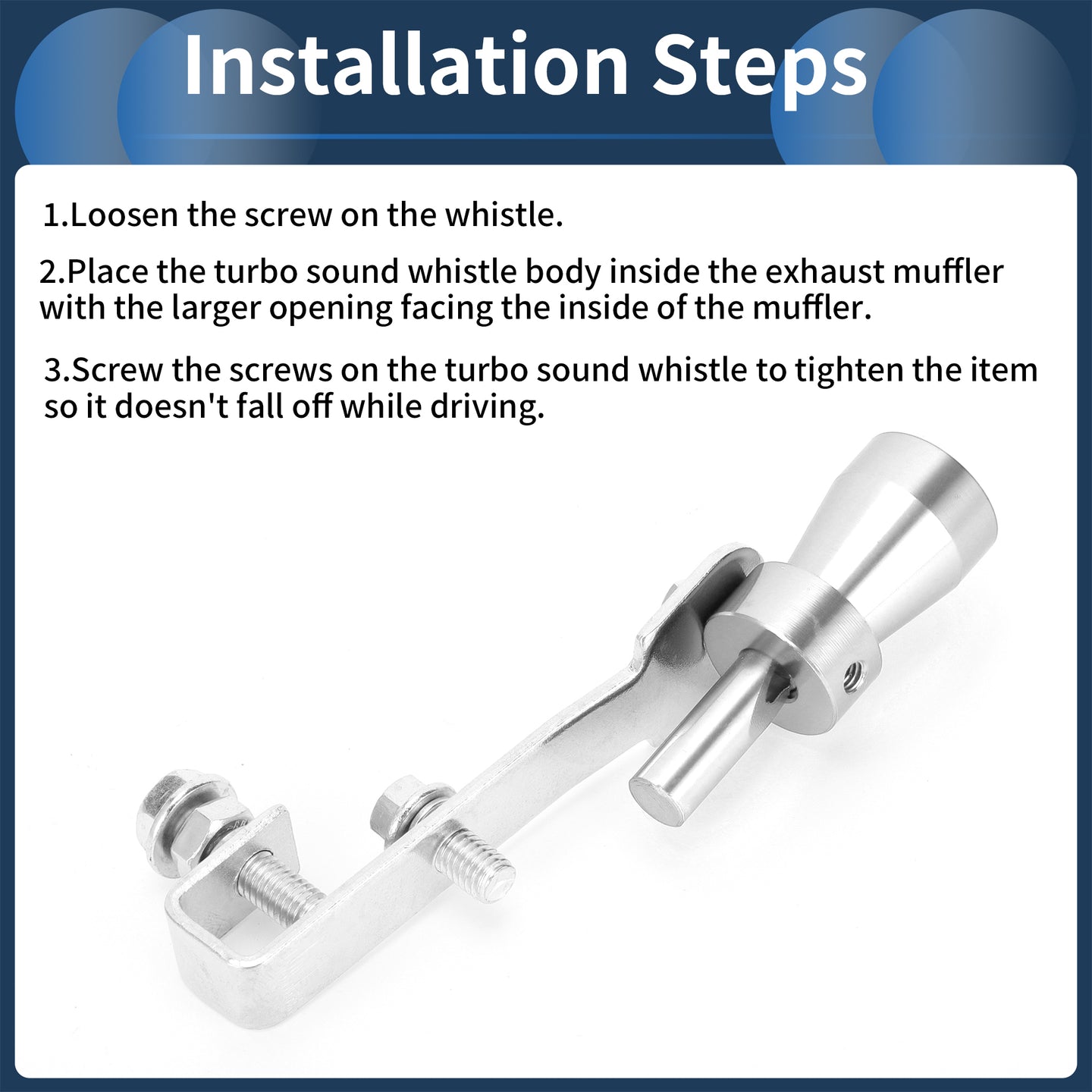 Installation Steps

1.Loosen the screw on the whistle.

2.Place the turbo sound whistle body inside the exhaust muffler with the larger opening facing the inside of the muffler.

3.Screw the screws on the turbo sound whistle to tighten the item so it doesn't fall off while driving.