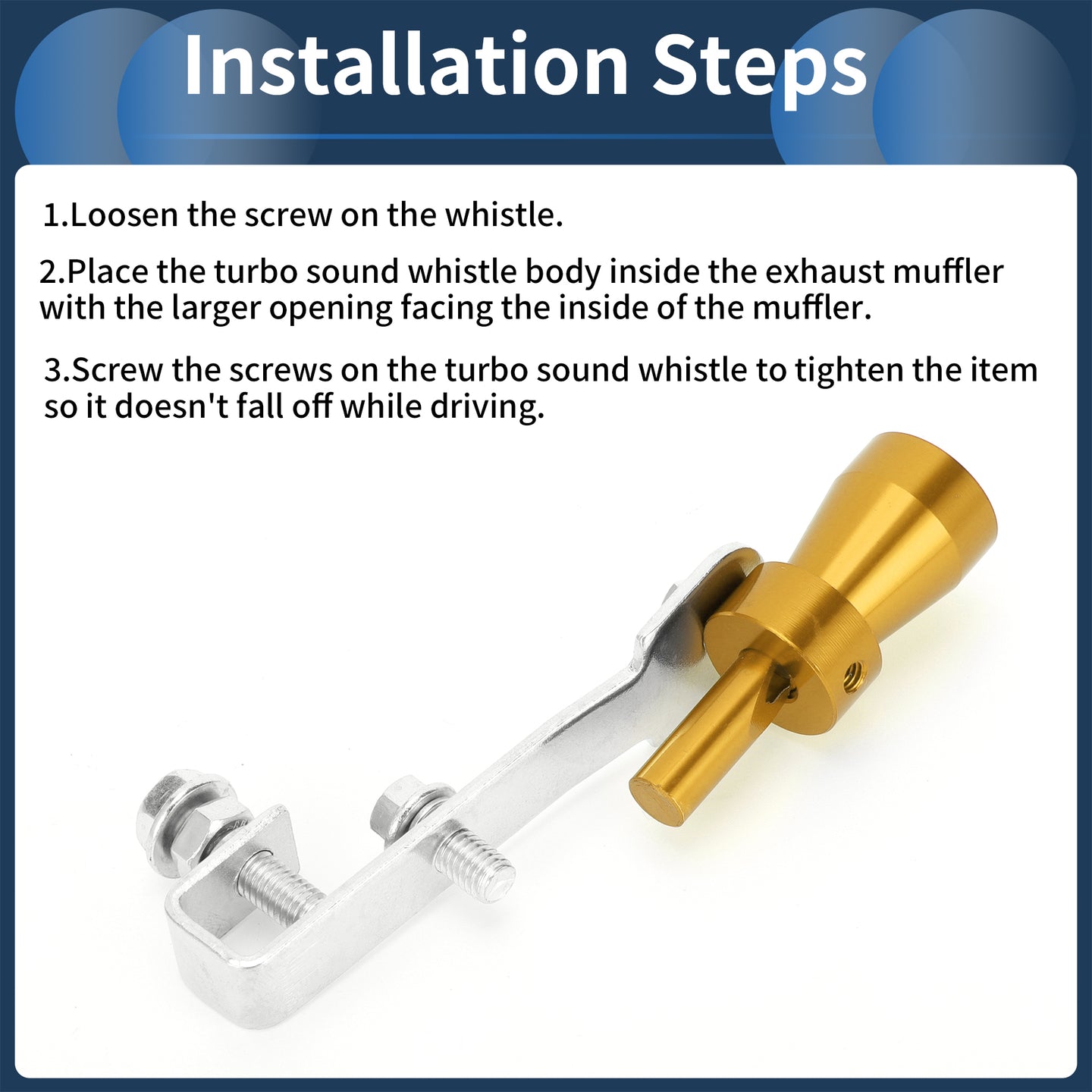 Installation Steps

1.Loosen the screw on the whistle.

2.Place the turbo sound whistle body inside the exhaust muffler with the larger opening facing the inside of the muffler.

3.Screw the screws on the turbo sound whistle to tighten the item so it doesn't fall off while driving.