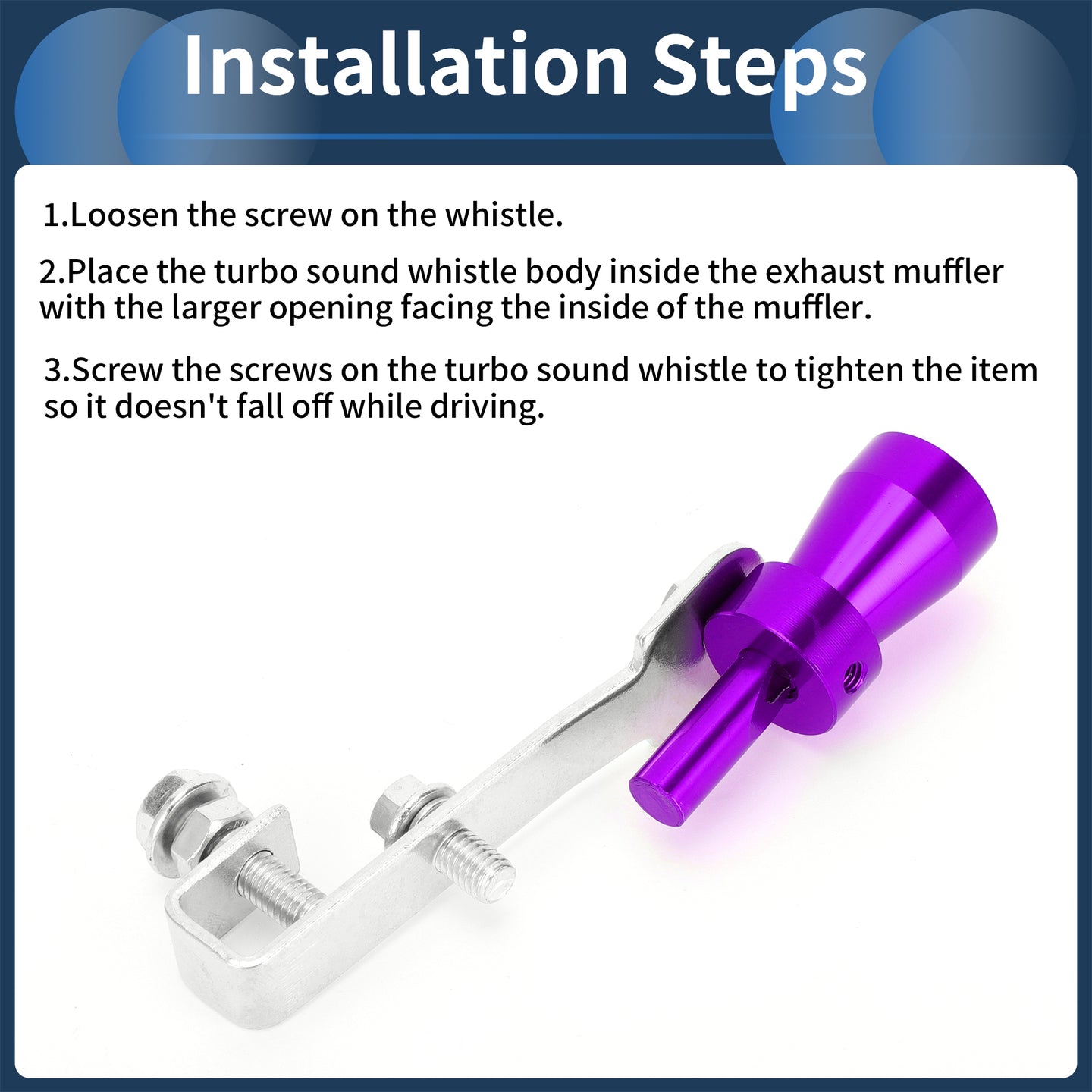 Installation Steps

1.Loosen the screw on the whistle.

2.Place the turbo sound whistle body inside the exhaust muffler with the larger opening facing the inside of the muffler.

3.Screw the screws on the turbo sound whistle to tighten the item so it doesn't fall off while driving.