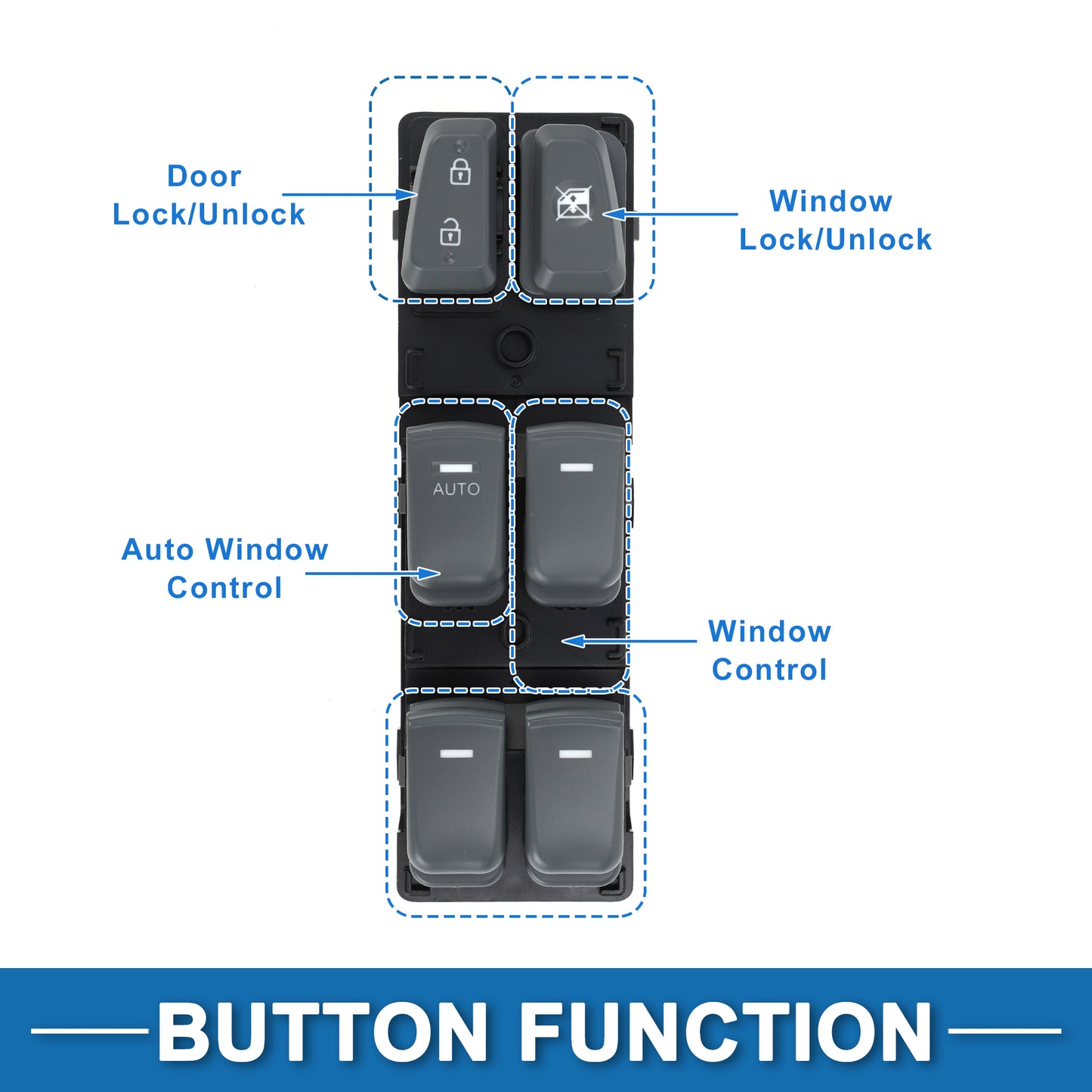 Door Lock/Unlock

Window Lock/Unlock

AUTO

Auto Window Control

Window Control

BUTTON FUNCTION