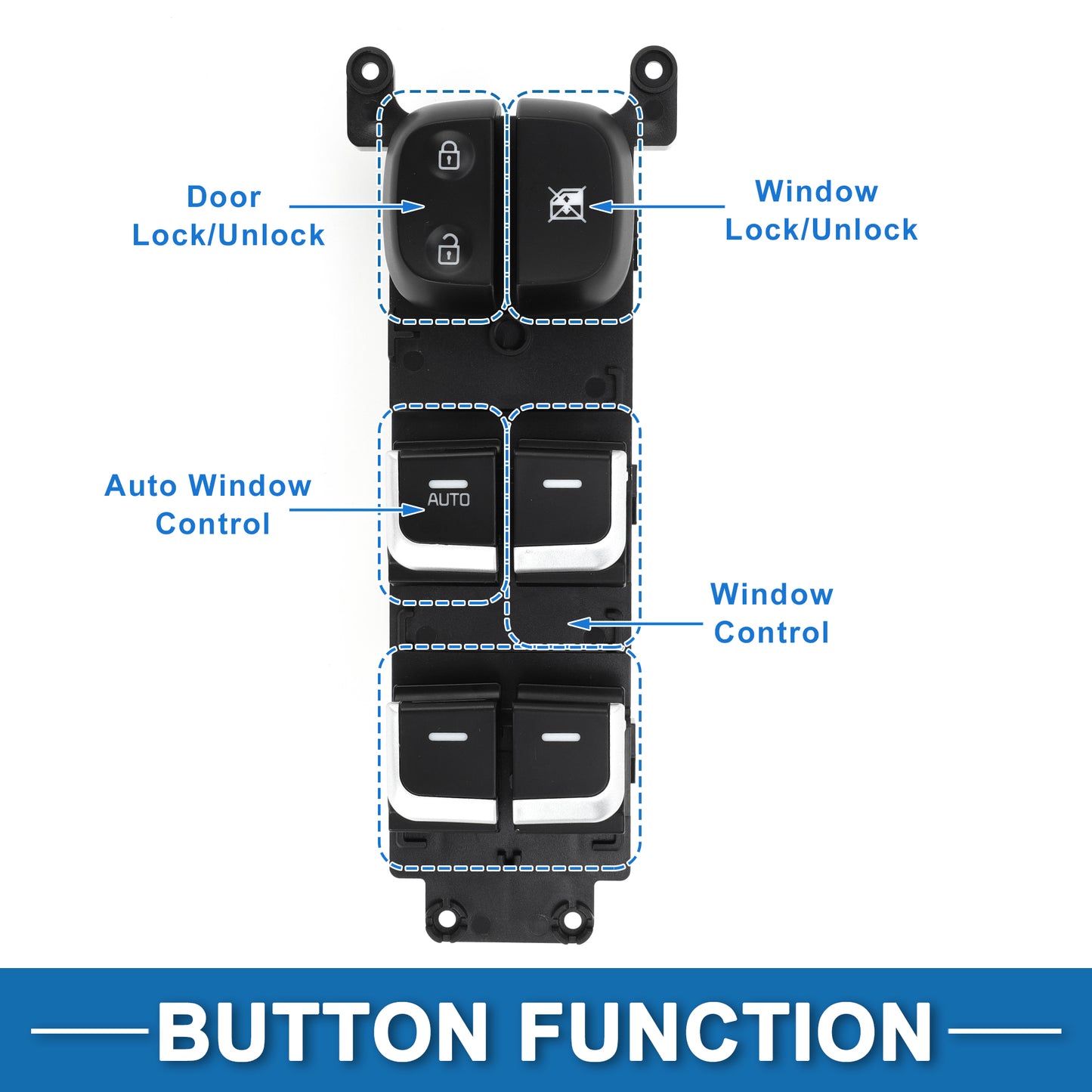 Door Lock/Unlock

Window Lock/Unlock

Auto Window Control

AUTO

Window Control

BUTTON FUNCTION