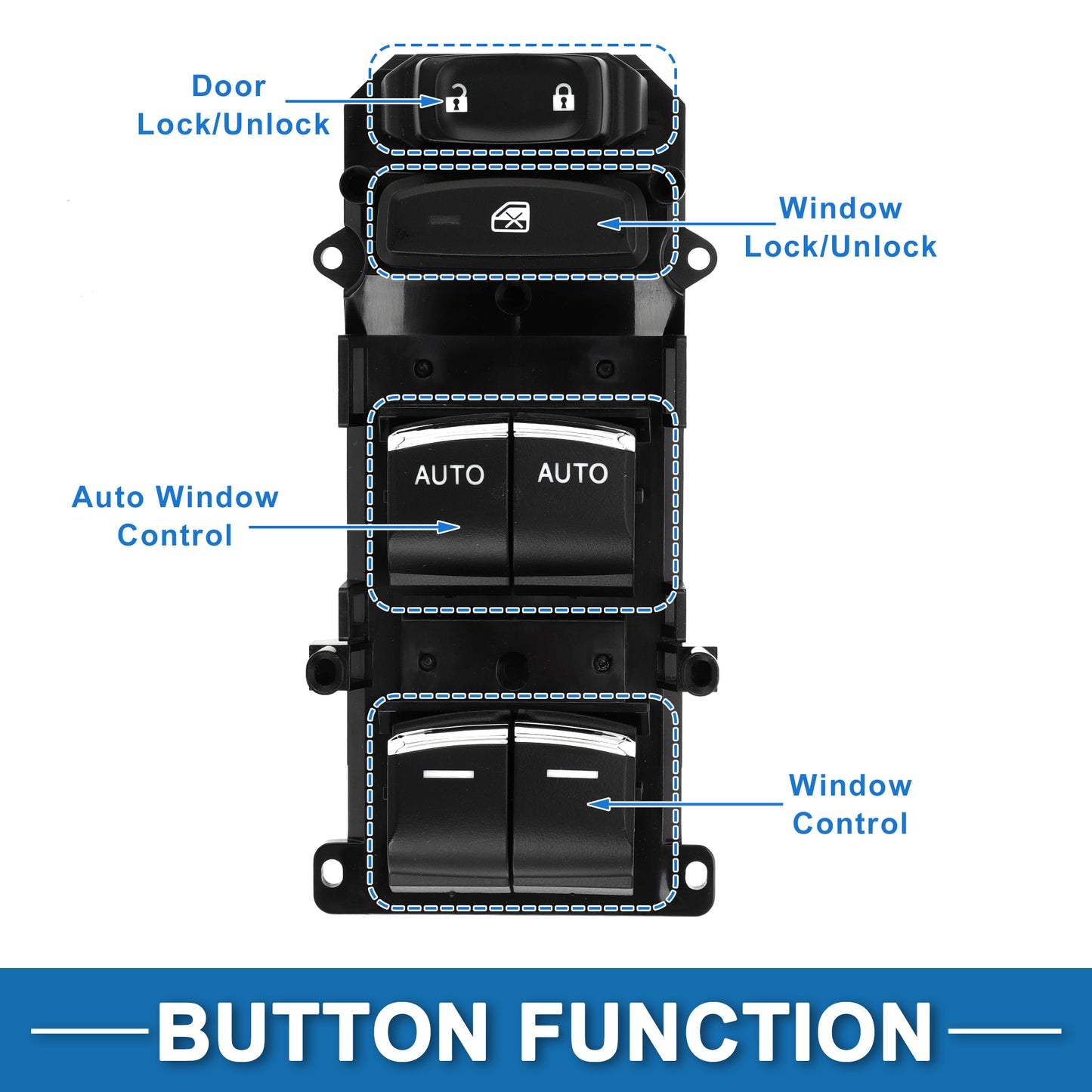 Door Lock/Unlock

Window Lock/Unlock

AUTO

AUTO

Auto Window Control

Window Control

BUTTON FUNCTION