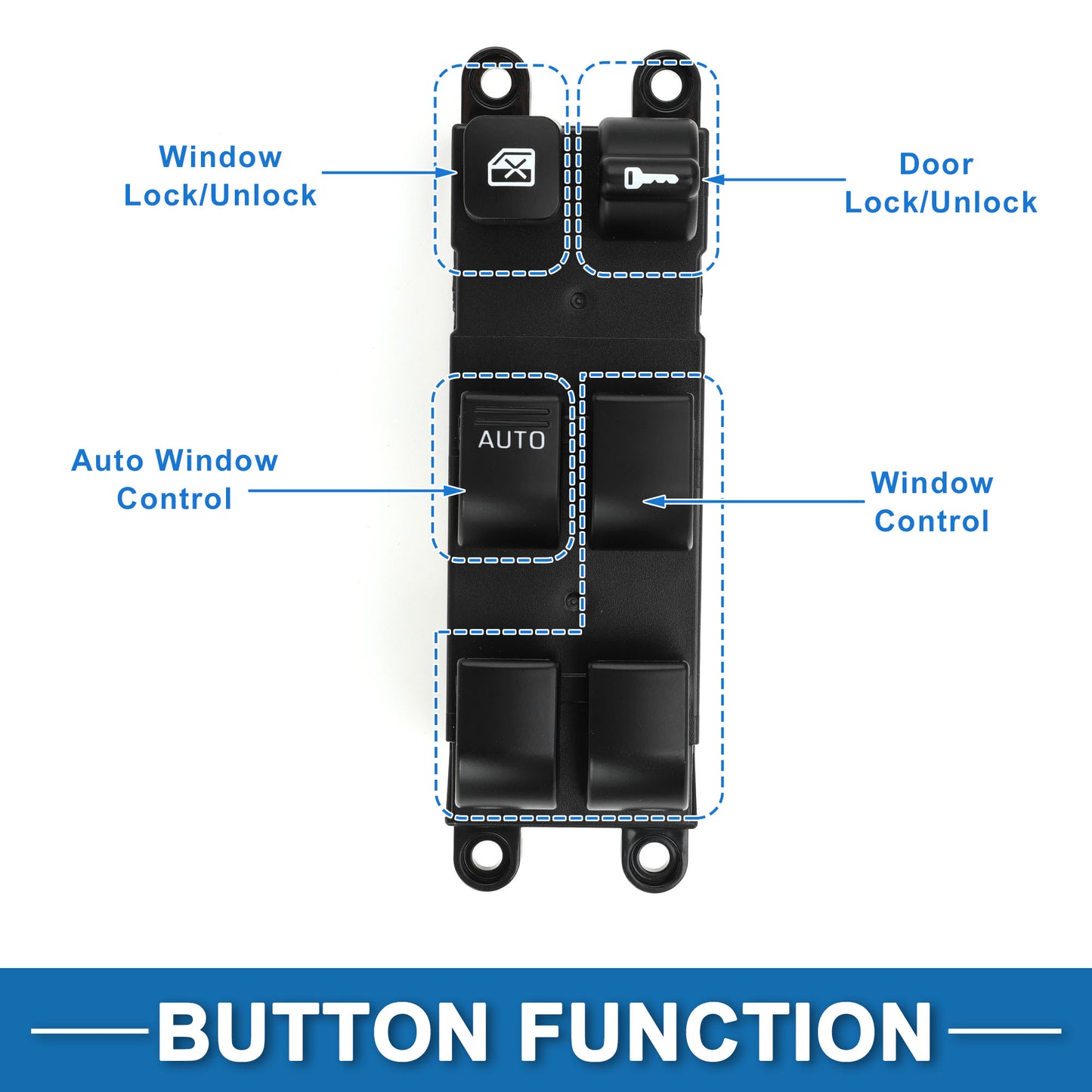 Window Lock/Unlock

Door Lock/Unlock

AUTO

Auto Window Control

Window Control

BUTTON FUNCTION