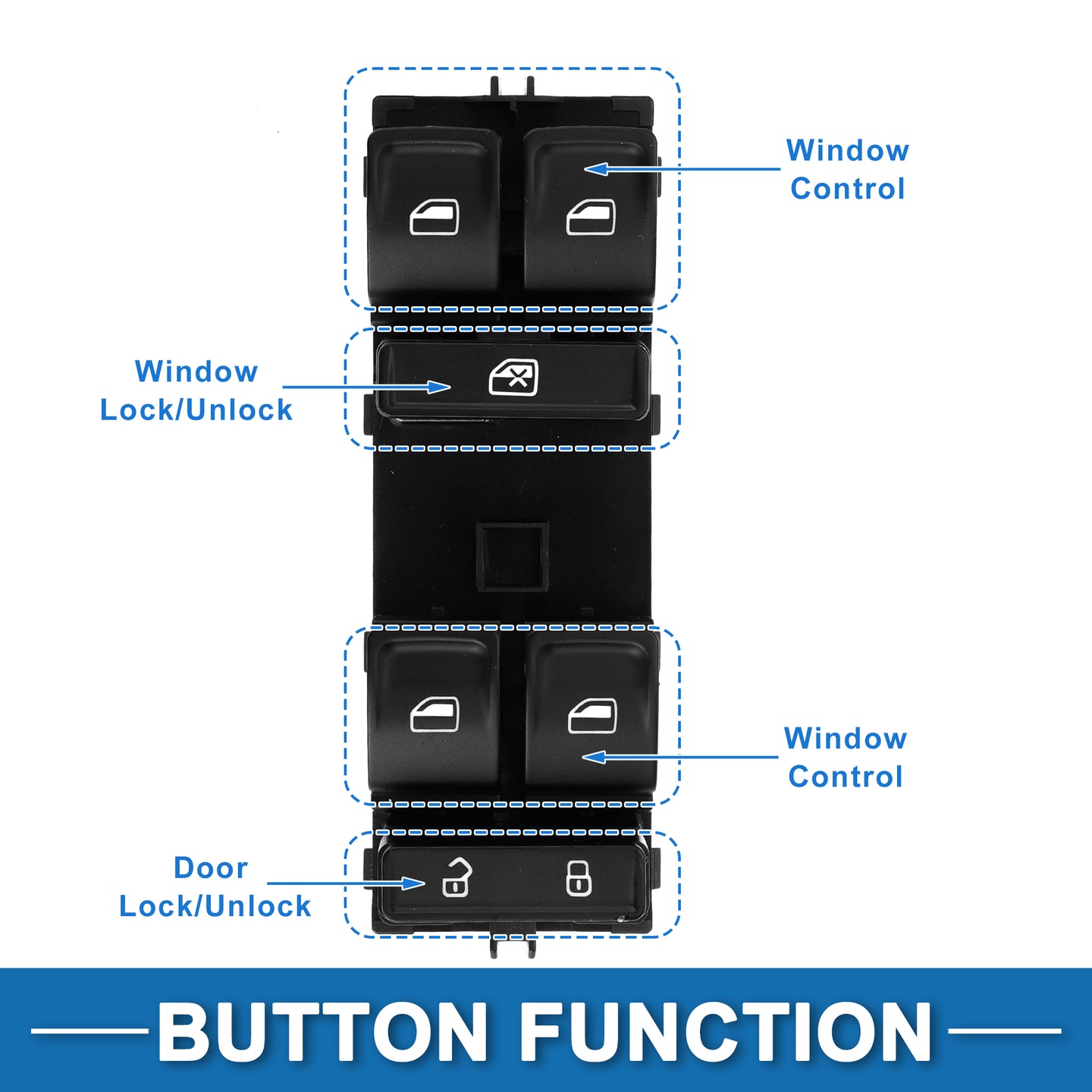 Window Control

Window Lock/Unlock

Window Control

Door Lock/Unlock

BUTTON FUNCTION