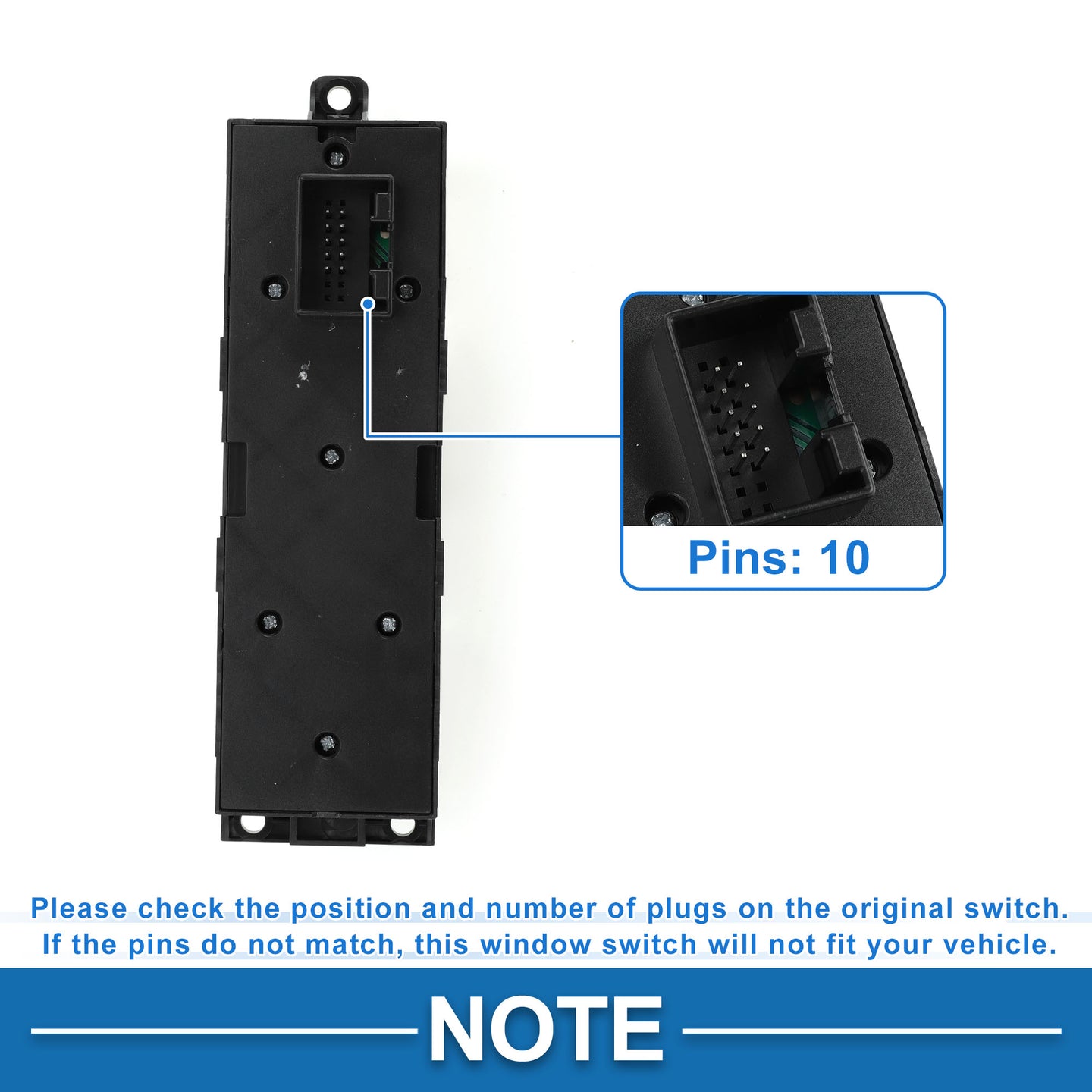 Pins: 10

Please check the position and number of plugs on the original switch. If the pins do not match, this window switch will not fit your vehicle.

NOTE