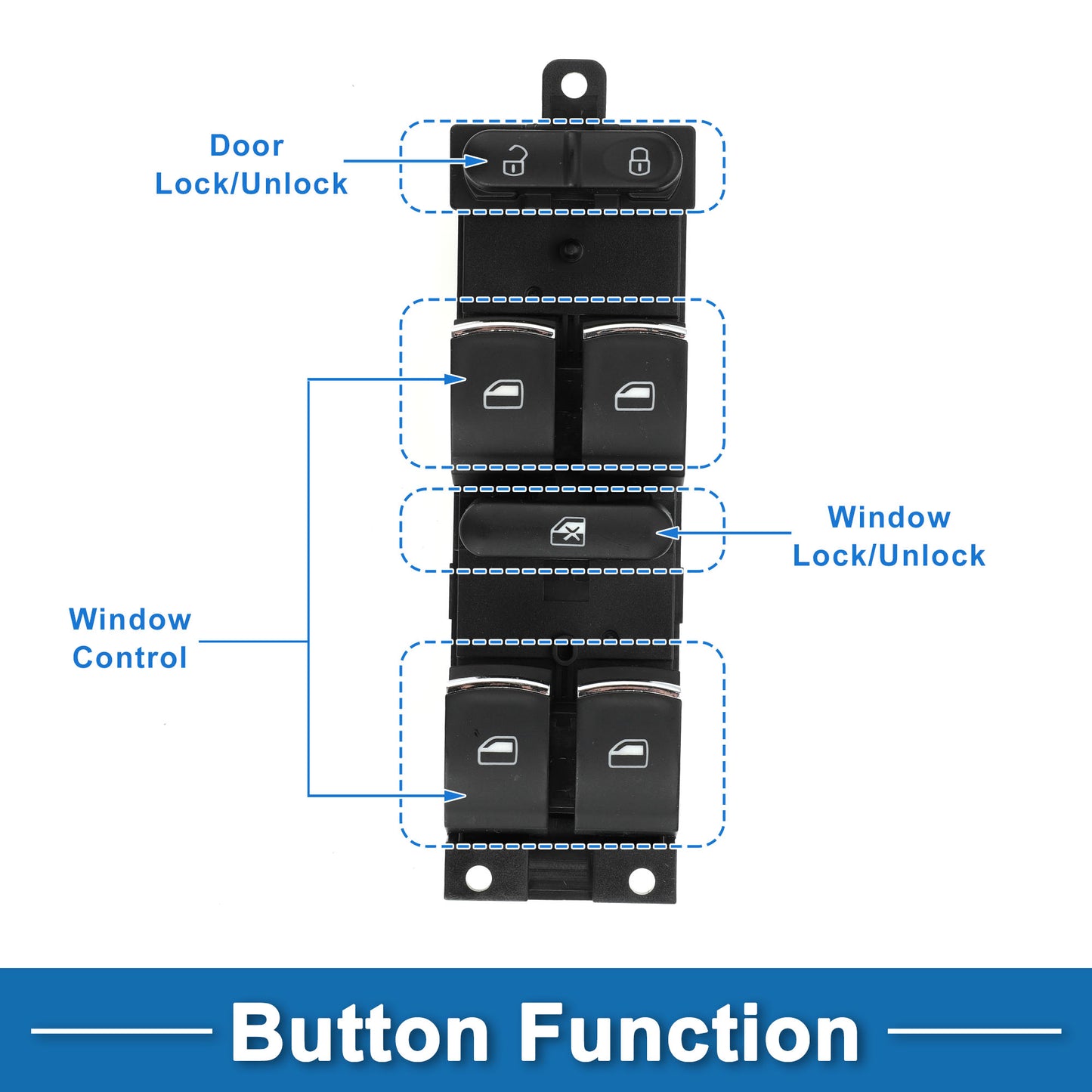 Door
Lock/Unlock

Window
Lock/Unlock

Window
Control

Button Function