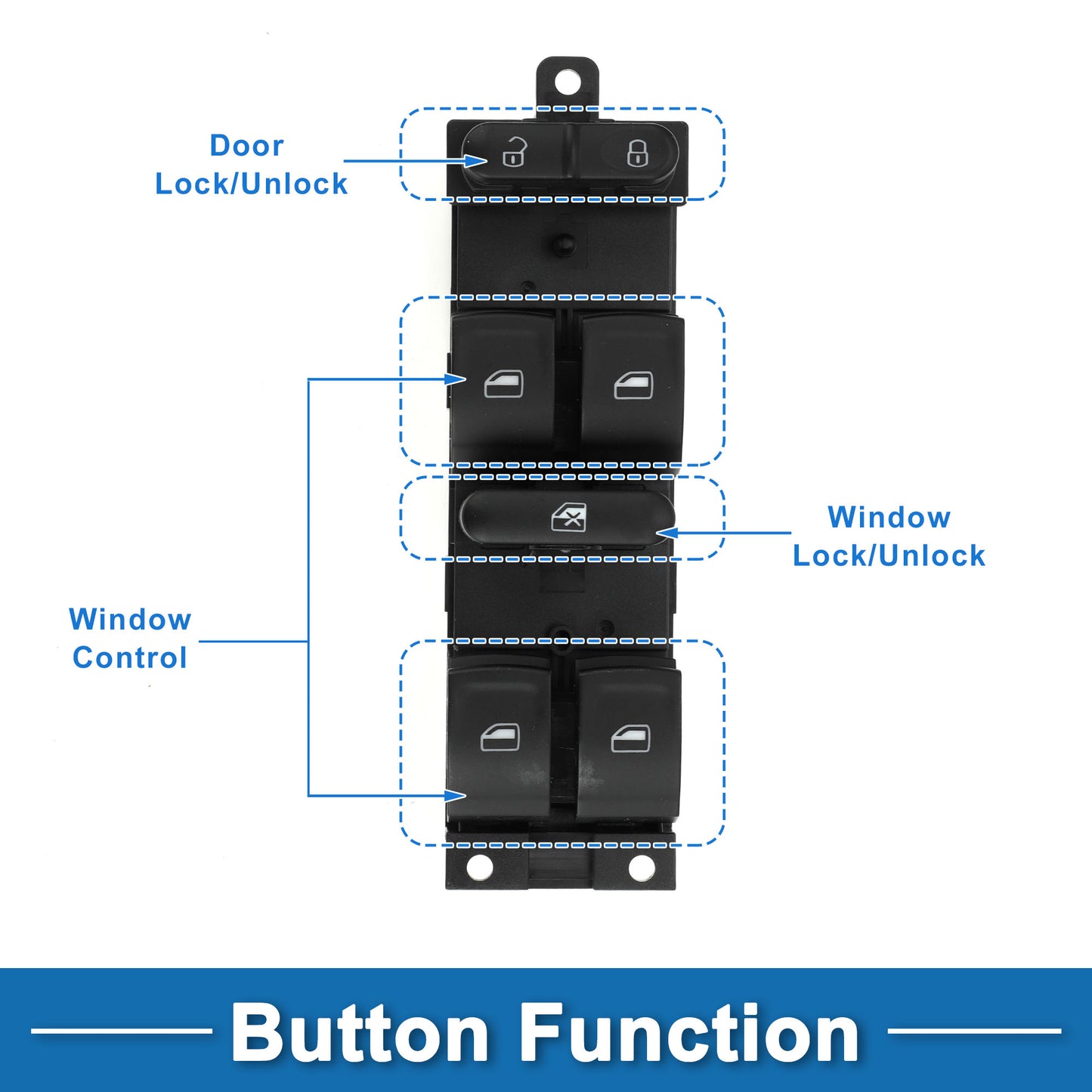 Door Lock/Unlock

Window Lock/Unlock

Window Control

Button Function