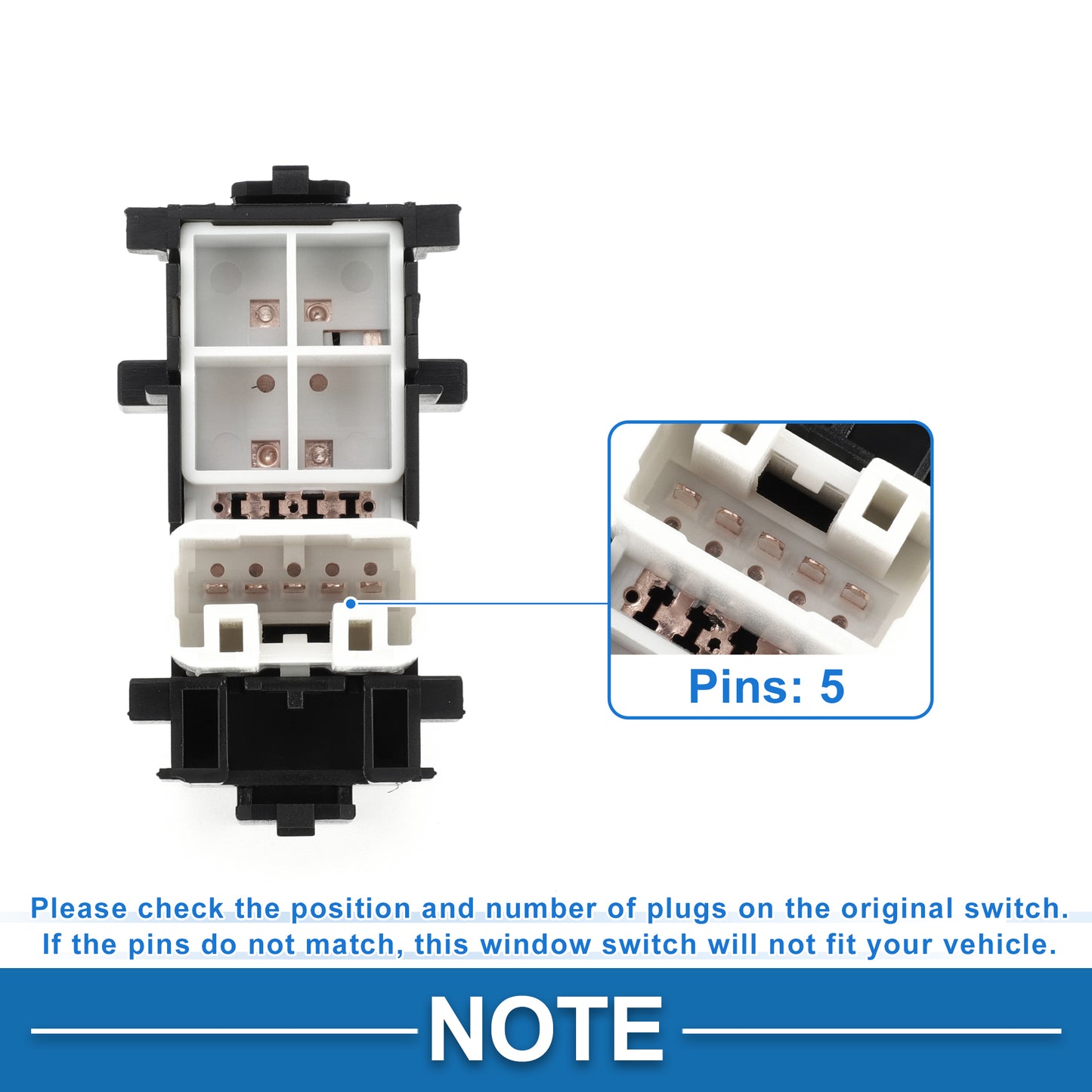 Pins: 5

Please check the position and number of plugs on the original switch. If the pins do not match, this window switch will not fit your vehicle.

NOTE